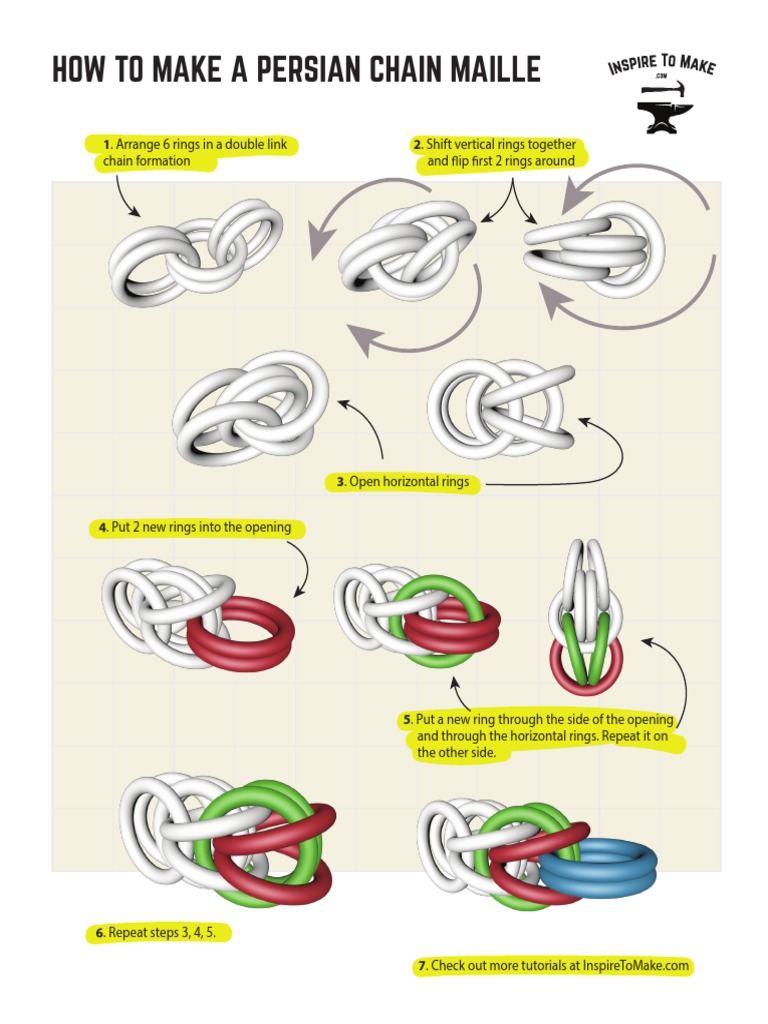 HOW TO MAKE A PERSIAN CHAIN MAILLE

INSPIRE TO MAKE
.COM

1. Arrange 6 rings in a double link chain formation

2. Shift vertical rings together and flip first 2 rings around

3. Open horizontal rings

4. Put 2 new rings into the opening

5. Put a new ring through the side of the opening and through the horizontal rings. Repeat it on the other side.

6. Repeat steps 3, 4, 5.

7. Check out more tutorials at InspireToMake.com