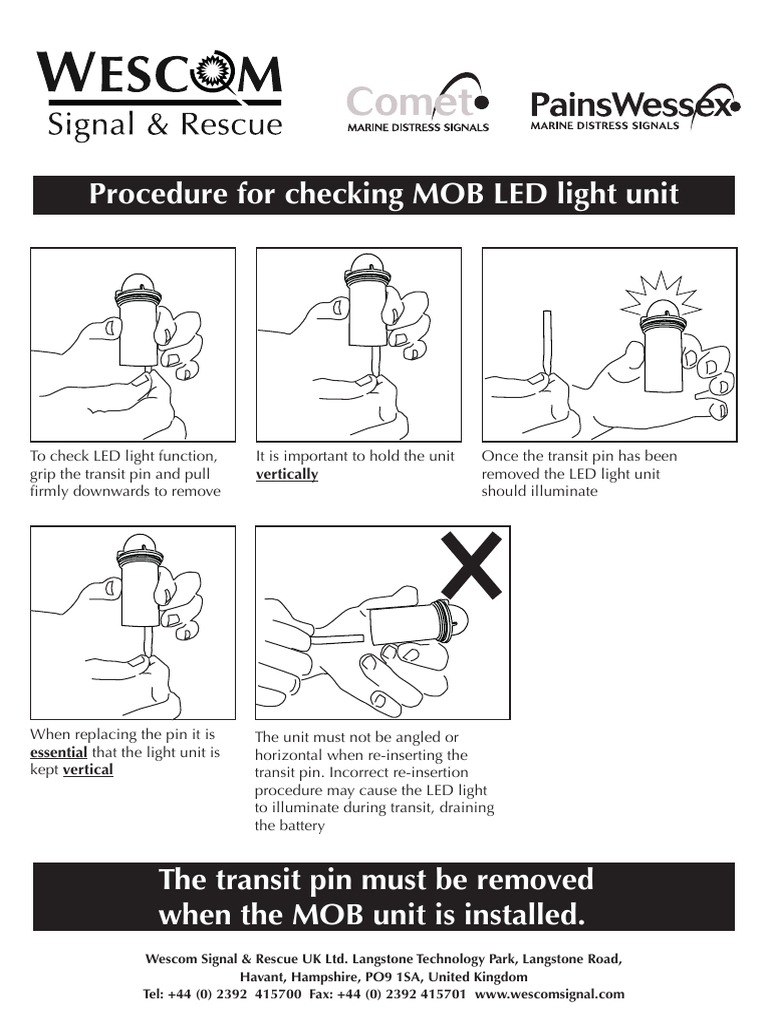 WESCOM
Signal & Rescue

Comet
MARINE DISTRESS SIGNALS

PainsWessex
MARINE DISTRESS SIGNALS

Procedure for checking MOB LED light unit

To check LED light function, grip the transit pin and pull firmly downwards to remove

It is important to hold the unit vertically

Once the transit pin has been removed the LED light unit should illuminate

When replacing the pin it is essential that the light unit is kept vertical

The unit must not be angled or horizontal when re-inserting the transit pin. Incorrect re-insertion procedure may cause the LED light to illuminate during transit, draining the battery

The transit pin must be removed when the MOB unit is installed.

Wescom Signal & Rescue UK Ltd. Langstone Technology Park, Langstone Road, Havant, Hampshire, PO9 1SA, United Kingdom
Tel: +44 (0) 2392 415700 Fax: +44 (0) 2392 415701 www.wescomsignal.com