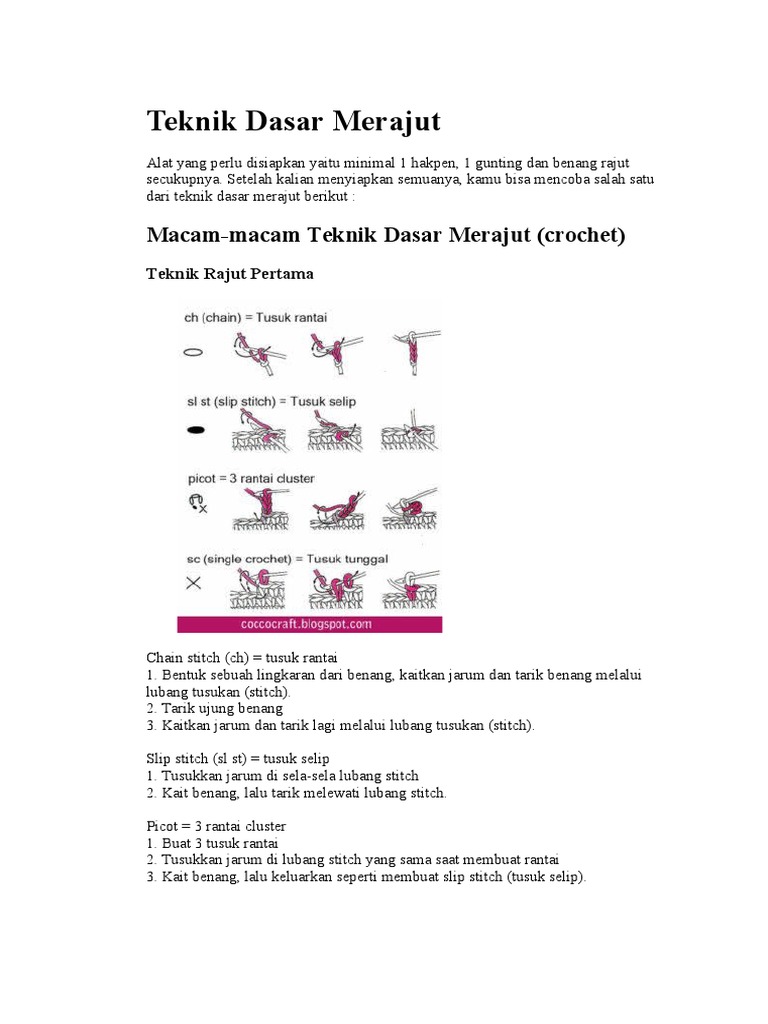 Teknik Dasar Merajut

Alat yang perlu disiapkan yaitu minimal 1 hakpen, 1 gunting dan benang rajut secukupnya. Setelah kalian menyiapkan semuanya, kamu bisa mencoba salah satu dari teknik dasar merajut berikut :

Macam-macam Teknik Dasar Merajut (crochet)

Teknik Rajut Pertama

ch (chain) = Tusuk rantai

sl st (slip stitch) = Tusuk selip

picot = 3 rantai cluster

sc (single crochet) = Tusuk tunggal

coccocraft.blogspot.com

Chain stitch (ch) = tusuk rantai
1. Bentuk sebuah lingkaran dari benang, kaitkan jarum dan tarik benang melalui lubang tusukan (stitch).
2. Tarik ujung benang
3. Kaitkan jarum dan tarik lagi melalui lubang tusukan (stitch).

Slip stitch (sl st) = tusuk selip
1. Tusukkan jarum di sela-sela lubang stitch
2. Kait benang, lalu tarik melewati lubang stitch.

Picot = 3 rantai cluster
1. Buat 3 tusuk rantai
2. Tusukkan jarum di lubang stitch yang sama saat membuat rantai
3. Kait benang, lalu keluarkan seperti membuat slip stitch (tusuk selip).