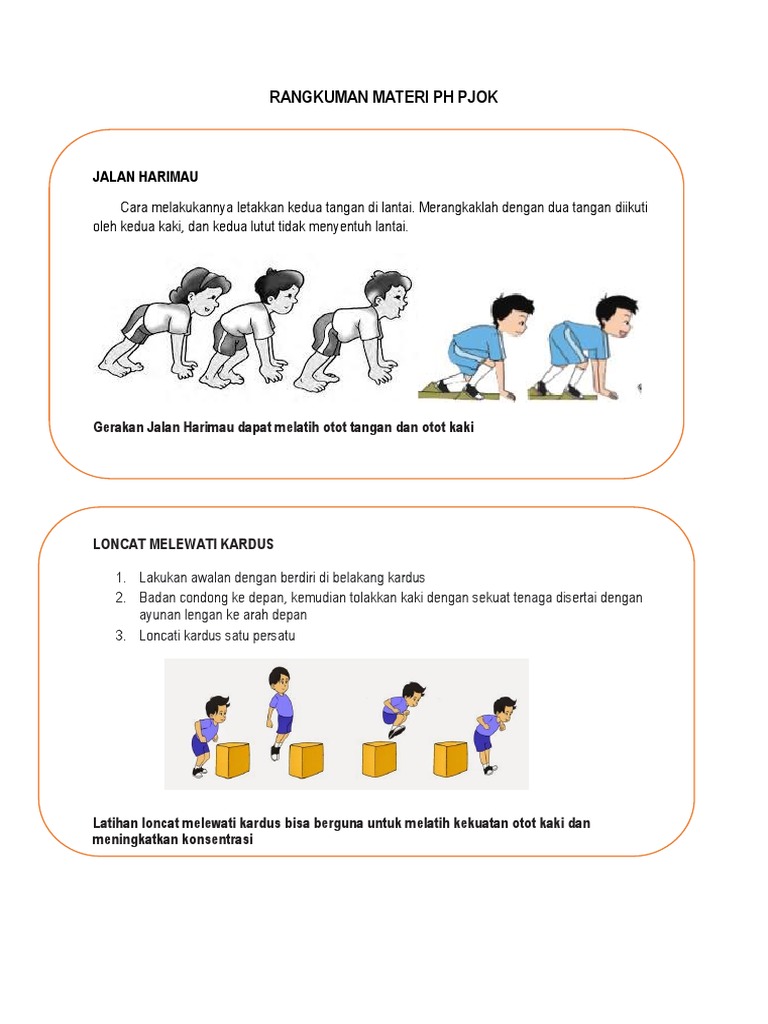 RANGKUMAN MATERI PH PJOK

JALAN HARIMAU

Cara melakukannya letakkan kedua tangan di lantai. Merangkaklah dengan dua tangan diikuti oleh kedua kaki, dan kedua lutut tidak menyentuh lantai.

Gerakan Jalan Harimau dapat melatih otot tangan dan otot kaki

LONCAT MELEWATI KARDUS

1. Lakukan awalan dengan berdiri di belakang kardus
2. Badan condong ke depan, kemudian tolakkan kaki dengan sekuat tenaga disertai dengan ayunan lengan ke arah depan
3. Loncati kardus satu persatu

Latihan loncat melewati kardus bisa berguna untuk melatih kekuatan otot kaki dan meningkatkan konsentrasi