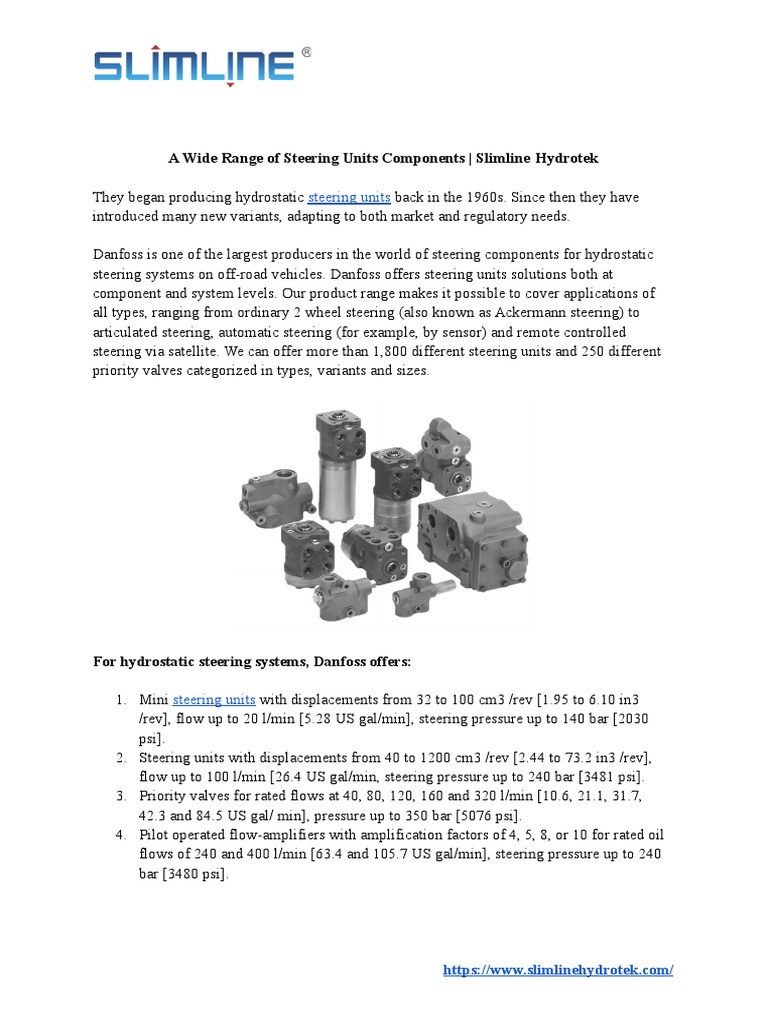 SLIMLINE®

A Wide Range of Steering Units Components | Slimline Hydrotek

They began producing hydrostatic steering units back in the 1960s. Since then they have introduced many new variants, adapting to both market and regulatory needs.

Danfoss is one of the largest producers in the world of steering components for hydrostatic steering systems on off-road vehicles. Danfoss offers steering units solutions both at component and system levels. Our product range makes it possible to cover applications of all types, ranging from ordinary 2 wheel steering (also known as Ackermann steering) to articulated steering, automatic steering (for example, by sensor) and remote controlled steering via satellite. We can offer more than 1,800 different steering units and 250 different priority valves categorized in types, variants and sizes.

For hydrostatic steering systems, Danfoss offers:

1. Mini steering units with displacements from 32 to 100 cm3 /rev [1.95 to 6.10 in3 /rev], flow up to 20 l/min [5.28 US gal/min], steering pressure up to 140 bar [2030 psi].
2. Steering units with displacements from 40 to 1200 cm3 /rev [2.44 to 73.2 in3 /rev], flow up to 100 l/min [26.4 US gal/min, steering pressure up to 240 bar [3481 psi].
3. Priority valves for rated flows at 40, 80, 120, 160 and 320 l/min [10.6, 21.1, 31.7, 42.3 and 84.5 US gal/ min], pressure up to 350 bar [5076 psi].
4. Pilot operated flow-amplifiers with amplification factors of 4, 5, 8, or 10 for rated oil flows of 240 and 400 l/min [63.4 and 105.7 US gal/min], steering pressure up to 240 bar [3480 psi].

https://www.slimlinehydrotek.com/