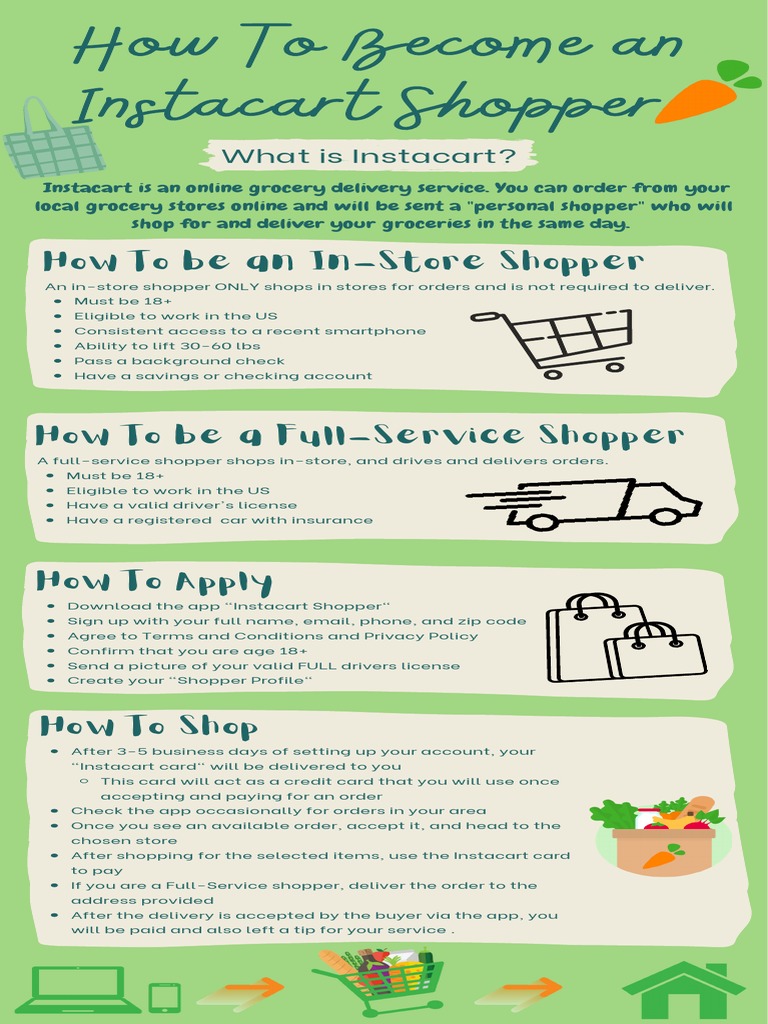 How To Become an Instacart Shopper

What is Instacart?

Instacart is an online grocery delivery service. You can order from your local grocery stores online and will be sent a "personal shopper" who will shop for and deliver your groceries in the same day.

How To be an In-Store Shopper

An in-store shopper ONLY shops in stores for orders and is not required to deliver.
- Must be 18+
- Eligible to work in the US
- Consistent access to a recent smartphone
- Ability to lift 30-60 lbs
- Pass a background check
- Have a savings or checking account

How To be a Full-Service Shopper

A full-service shopper shops in-store, and drives and delivers orders.
- Must be 18+
- Eligible to work in the US
- Have a valid driver's license
- Have a registered car with insurance

How To Apply

- Download the app "Instacart Shopper"
- Sign up with your full name, email, phone, and zip code
- Agree to Terms and Conditions and Privacy Policy
- Confirm that you are age 18+
- Send a picture of your valid FULL drivers license
- Create your "Shopper Profile"

How To Shop

- After 3-5 business days of setting up your account, your "Instacart card" will be delivered to you
  - This card will act as a credit card that you will use once accepting and paying for an order
- Check the app occasionally for orders in your area
- Once you see an available order, accept it, and head to the chosen store
- After shopping for the selected items, use the Instacart card to pay
- If you are a Full-Service shopper, deliver the order to the address provided
- After the delivery is accepted by the buyer via the app, you will be paid and also left a tip for your service .