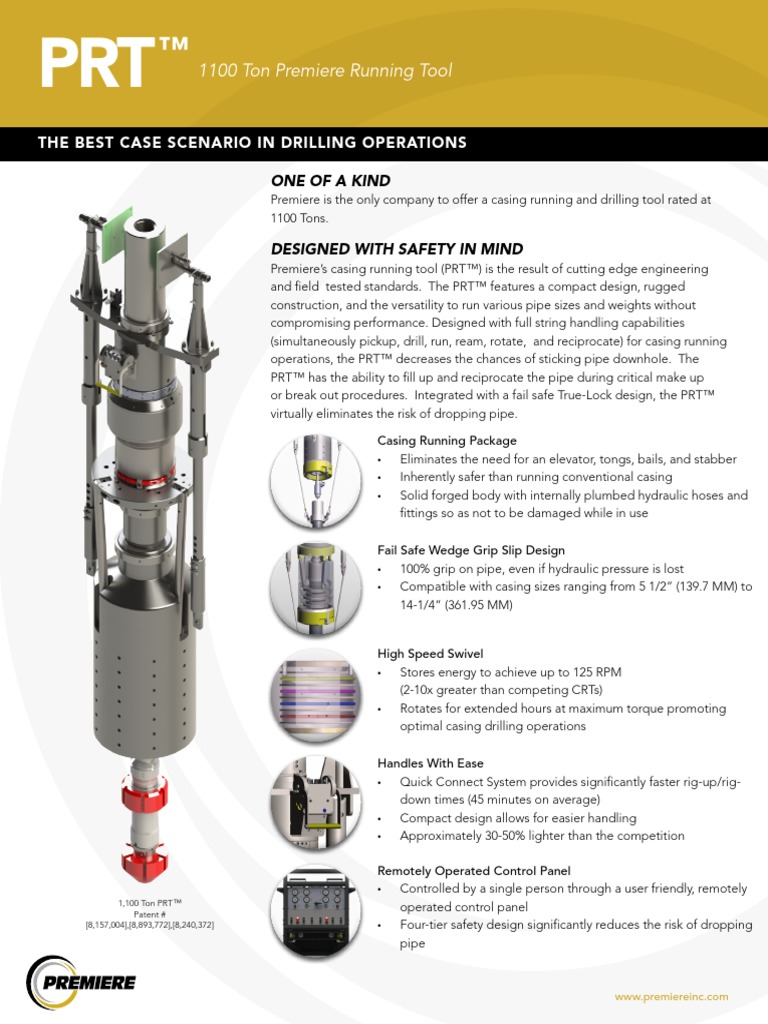 PRT™ 1100 Ton Premiere Running Tool

THE BEST CASE SCENARIO IN DRILLING OPERATIONS

ONE OF A KIND

Premiere is the only company to offer a casing running and drilling tool rated at 1100 Tons.

DESIGNED WITH SAFETY IN MIND

Premiere's casing running tool (PRT™) is the result of cutting edge engineering and field tested standards. The PRT™ features a compact design, rugged construction, and the versatility to run various pipe sizes and weights without compromising performance. Designed with full string handling capabilities (simultaneously pickup, drill, run, ream, rotate, and reciprocate) for casing running operations, the PRT™ decreases the chances of sticking pipe downhole. The PRT™ has the ability to fill up and reciprocate the pipe during critical make up or break out procedures. Integrated with a fail safe True-Lock design, the PRT™ virtually eliminates the risk of dropping pipe.

Casing Running Package
• Eliminates the need for an elevator, tongs, bails, and stabber
• Inherently safer than running conventional casing
• Solid forged body with internally plumbed hydraulic hoses and fittings so as not to be damaged while in use

Fail Safe Wedge Grip Slip Design
• 100% grip on pipe, even if hydraulic pressure is lost
• Compatible with casing sizes ranging from 5 1/2" (139.7 MM) to 14-1/4" (361.95 MM)

High Speed Swivel
• Stores energy to achieve up to 125 RPM (2-10x greater than competing CRTs)
• Rotates for extended hours at maximum torque promoting optimal casing drilling operations

Handles With Ease
• Quick Connect System provides significantly faster rig-up/rig-down times (45 minutes on average)
• Compact design allows for easier handling
• Approximately 30-50% lighter than the competition

Remotely Operated Control Panel
• Controlled by a single person through a user friendly, remotely operated control panel
• Four-tier safety design significantly reduces the risk of dropping pipe

1,100 Ton PRT™
Patent #
[8,157,004],[8,893,772],[8,240,372]

PREMIERE

www.premiereinc.com