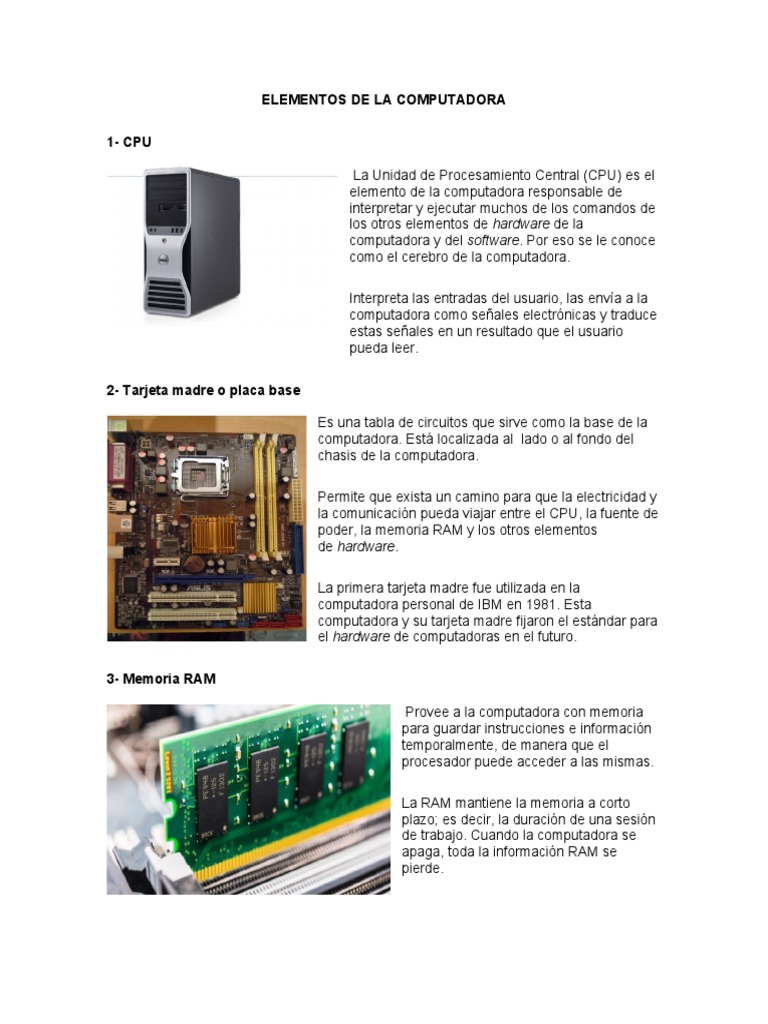 ELEMENTOS DE LA COMPUTADORA

1- CPU

La Unidad de Procesamiento Central (CPU) es el elemento de la computadora responsable de interpretar y ejecutar muchos de los comandos de los otros elementos de hardware de la computadora y del software. Por eso se le conoce como el cerebro de la computadora.

Interpreta las entradas del usuario, las envía a la computadora como señales electrónicas y traduce estas señales en un resultado que el usuario pueda leer.

2- Tarjeta madre o placa base

Es una tabla de circuitos que sirve como la base de la computadora. Está localizada al lado o al fondo del chasis de la computadora.

Permite que exista un camino para que la electricidad y la comunicación pueda viajar entre el CPU, la fuente de poder, la memoria RAM y los otros elementos de hardware.

La primera tarjeta madre fue utilizada en la computadora personal de IBM en 1981. Esta computadora y su tarjeta madre fijaron el estándar para el hardware de computadoras en el futuro.

3- Memoria RAM

Provee a la computadora con memoria para guardar instrucciones e información temporalmente, de manera que el procesador puede acceder a las mismas.

La RAM mantiene la memoria a corto plazo; es decir, la duración de una sesión de trabajo. Cuando la computadora se apaga, toda la información RAM se pierde.