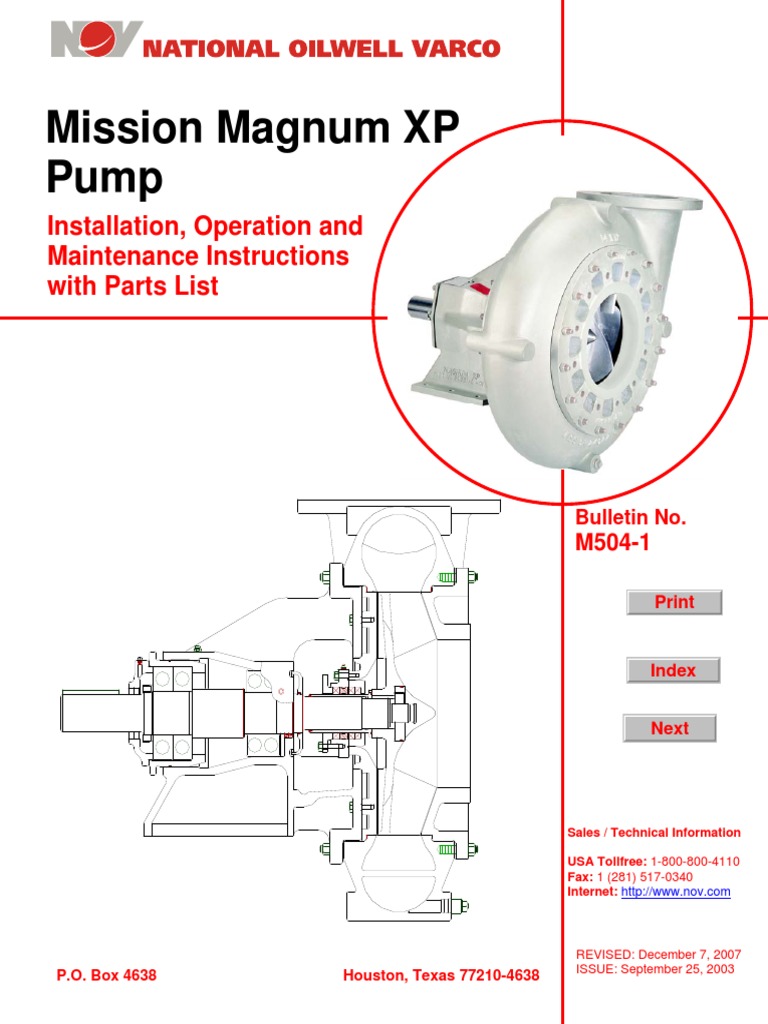 NOV NATIONAL OILWELL VARCO

Mission Magnum XP Pump

Installation, Operation and Maintenance Instructions with Parts List

Bulletin No. M504-1

Print

Index

Next

Sales / Technical Information

USA Tollfree: 1-800-800-4110
Fax: 1 (281) 517-0340
Internet: http://www.nov.com

P.O. Box 4638

Houston, Texas 77210-4638

REVISED: December 7, 2007
ISSUE: September 25, 2003