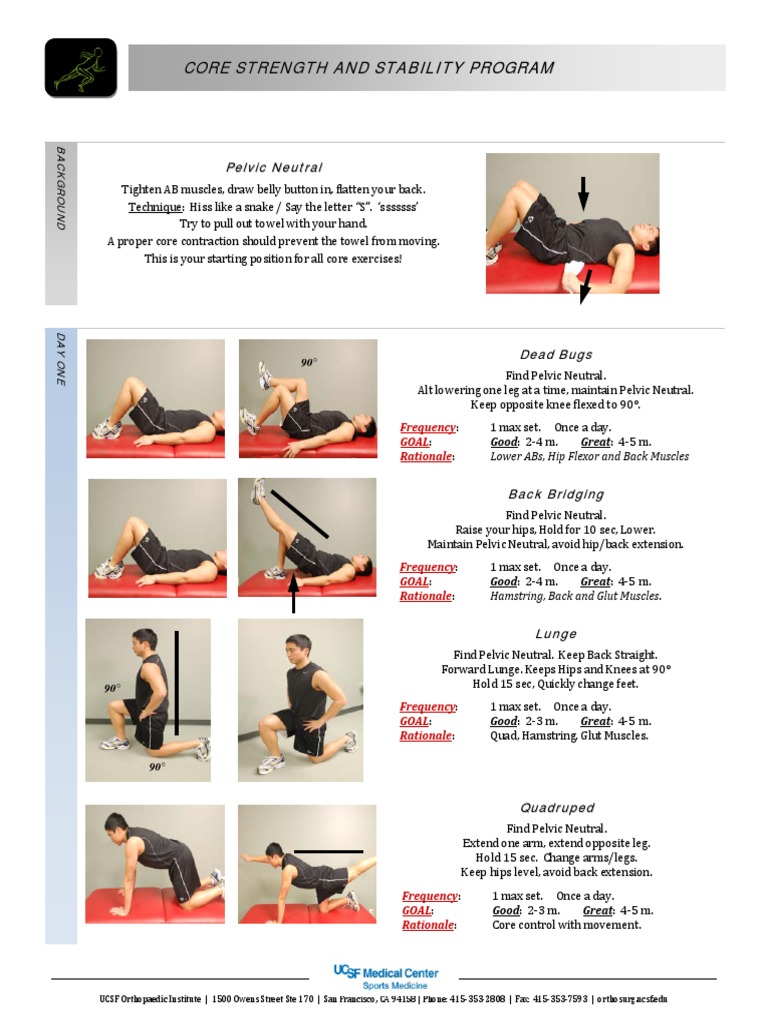 CORE STRENGTH AND STABILITY PROGRAM

BACKGROUND

Pelvic Neutral

Tighten AB muscles, draw belly button in, flatten your back.
Technique: Hiss like a snake / Say the letter "S". 'sssssss'
Try to pull out towel with your hand.
A proper core contraction should prevent the towel from moving.
This is your starting position for all core exercises!

DAY ONE

90°

Dead Bugs

Find Pelvic Neutral.
Alt lowering one leg at a time, maintain Pelvic Neutral.
Keep opposite knee flexed to 90°.

Frequency: 1 max set. Once a day.
GOAL: Good: 2-4 m. Great: 4-5 m.
Rationale: Lower ABs, Hip Flexor and Back Muscles

Back Bridging

Find Pelvic Neutral.
Raise your hips, Hold for 10 sec, Lower.
Maintain Pelvic Neutral, avoid hip/back extension.

Frequency: 1 max set. Once a day.
GOAL: Good: 2-4 m. Great: 4-5 m.
Rationale: Hamstring, Back and Glut Muscles.

90°
90°

Lunge

Find Pelvic Neutral. Keep Back Straight.
Forward Lunge. Keeps Hips and Knees at 90°
Hold 15 sec, Quickly change feet.

Frequency: 1 max set. Once a day.
GOAL: Good: 2-3 m. Great: 4-5 m.
Rationale: Quad, Hamstring, Glut Muscles.

Quadruped

Find Pelvic Neutral.
Extend one arm, extend opposite leg.
Hold 15 sec. Change arms/legs.
Keep hips level, avoid back extension.

Frequency: 1 max set. Once a day.
GOAL: Good: 2-3 m. Great: 4-5 m.
Rationale: Core control with movement.

UCSF Medical Center
Sports Medicine

UCSF Orthopaedic Institute | 1500 Owens Street Ste 170 | San Francisco, CA 94158 | Phone: 415-353-2808 | Fax: 415-353-7593 | orthosurg.ucsf.edu