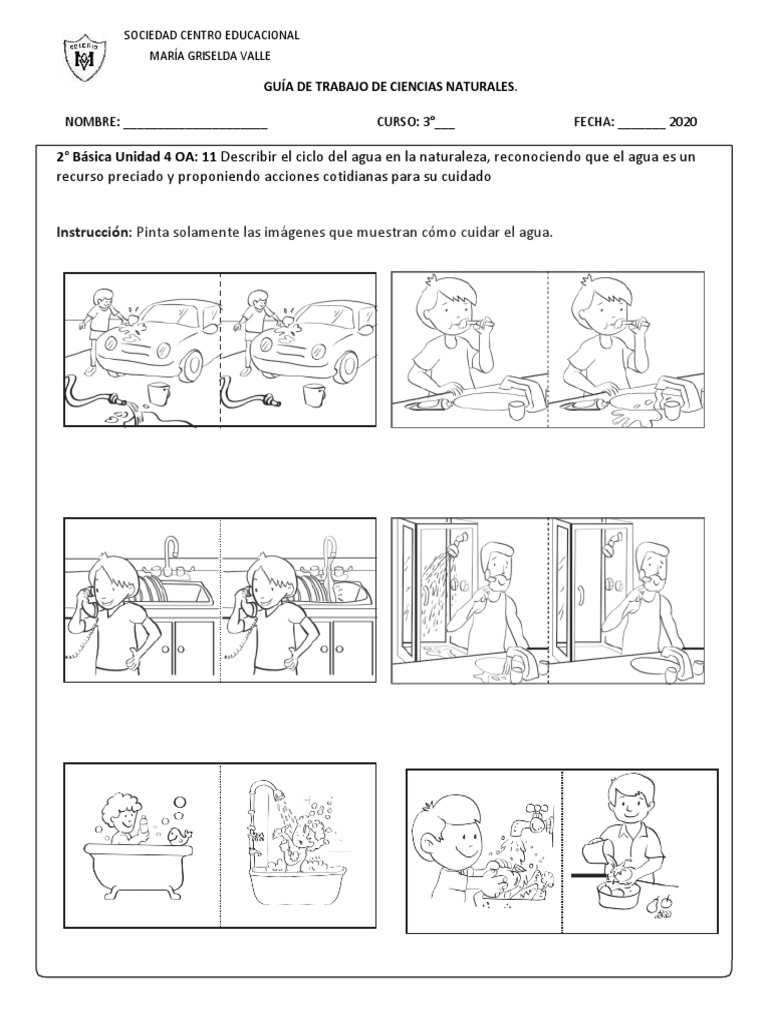 SOCIEDAD CENTRO EDUCACIONAL
MARÍA GRISELDA VALLE

GUÍA DE TRABAJO DE CIENCIAS NATURALES.

NOMBRE: ____________________ CURSO: 3°___ FECHA: _______ 2020

2° Básica Unidad 4 OA: 11 Describir el ciclo del agua en la naturaleza, reconociendo que el agua es un recurso preciado y proponiendo acciones cotidianas para su cuidado

Instrucción: Pinta solamente las imágenes que muestran cómo cuidar el agua.