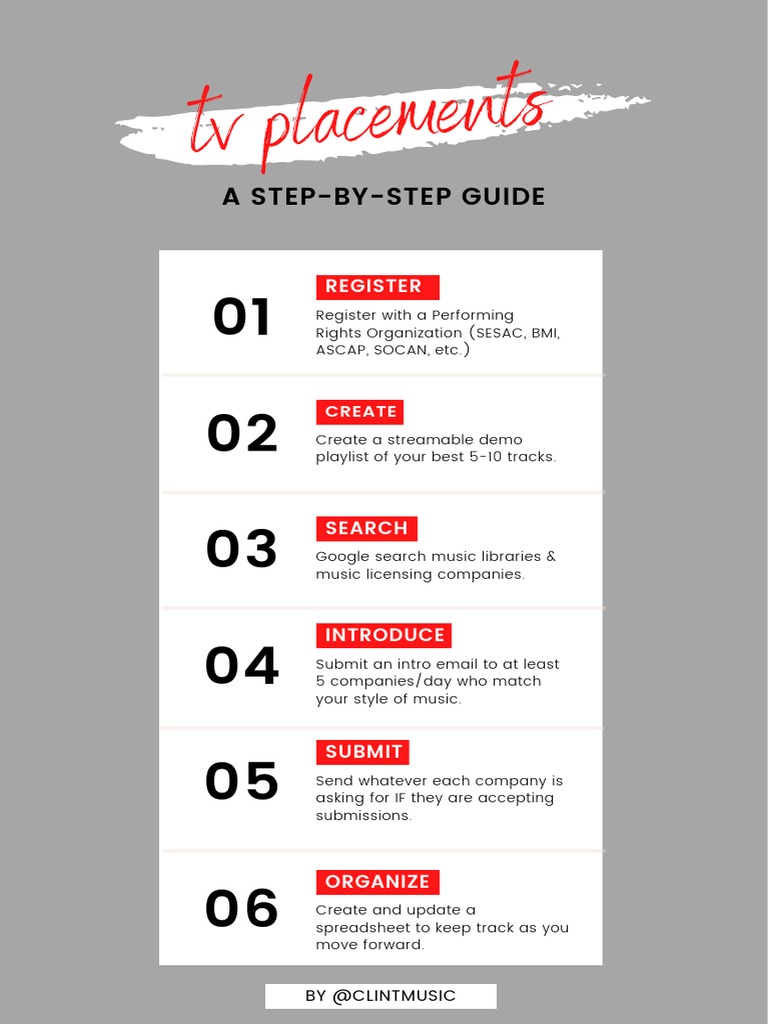 tv placements

A STEP-BY-STEP GUIDE

01

REGISTER

Register with a Performing Rights Organization (SESAC, BMI, ASCAP, SOCAN, etc.)

02

CREATE

Create a streamable demo playlist of your best 5-10 tracks.

03

SEARCH

Google search music libraries & music licensing companies.

04

INTRODUCE

Submit an intro email to at least 5 companies/day who match your style of music.

05

SUBMIT

Send whatever each company is asking for IF they are accepting submissions.

06

ORGANIZE

Create and update a spreadsheet to keep track as you move forward.

BY @CLINTMUSIC