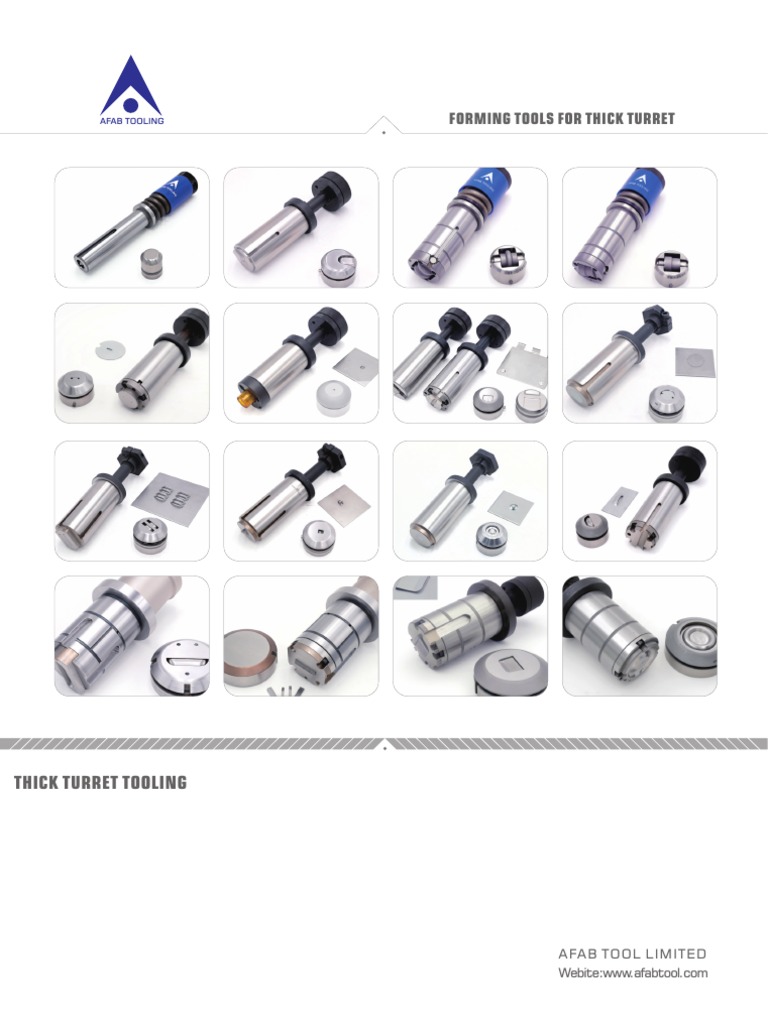 AFAB TOOLING

FORMING TOOLS FOR THICK TURRET

THICK TURRET TOOLING

AFAB TOOL LIMITED
Webite:www.afabtool.com