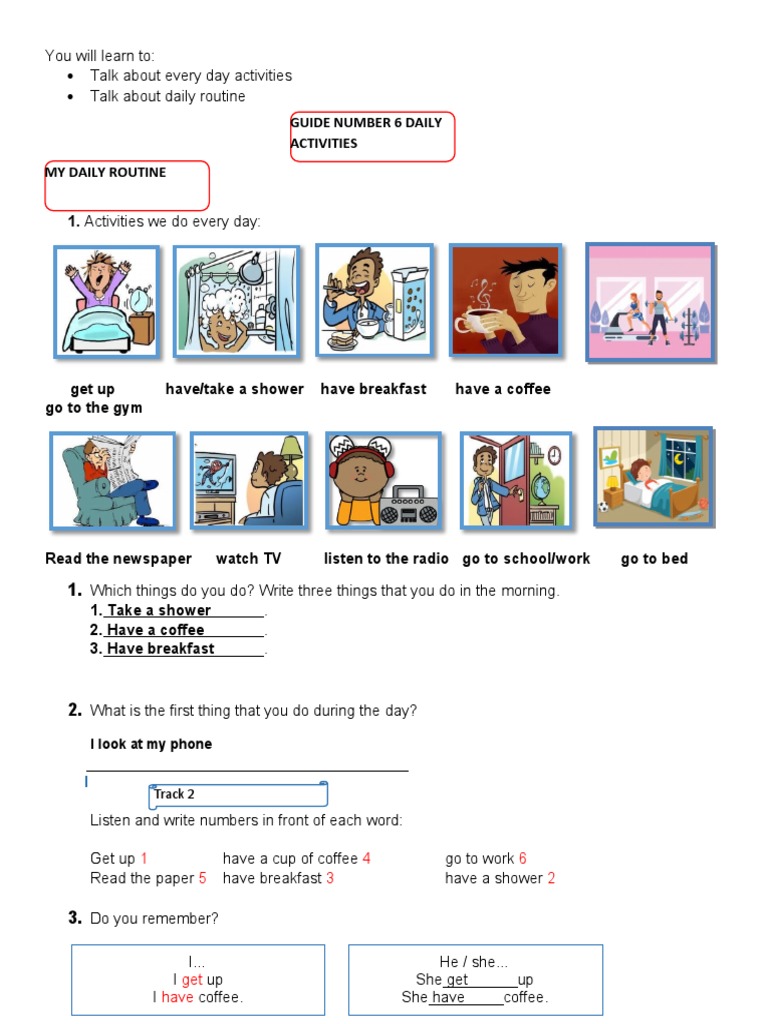 You will learn to:
- Talk about every day activities
- Talk about daily routine

GUIDE NUMBER 6 DAILY ACTIVITIES

MY DAILY ROUTINE

1. Activities we do every day:

get up have/take a shower have breakfast have a coffee go to the gym

Read the newspaper watch TV listen to the radio go to school/work go to bed

1. Which things do you do? Write three things that you do in the morning.
1. Take a shower.
2. Have a coffee.
3. Have breakfast.

2. What is the first thing that you do during the day?

I look at my phone

Track 2

Listen and write numbers in front of each word:

Get up 1 have a cup of coffee 4 go to work 6
Read the paper 5 have breakfast 3 have a shower 2

3. Do you remember?

I...
I get up
I have coffee.

He / she...
She get up
She have coffee.