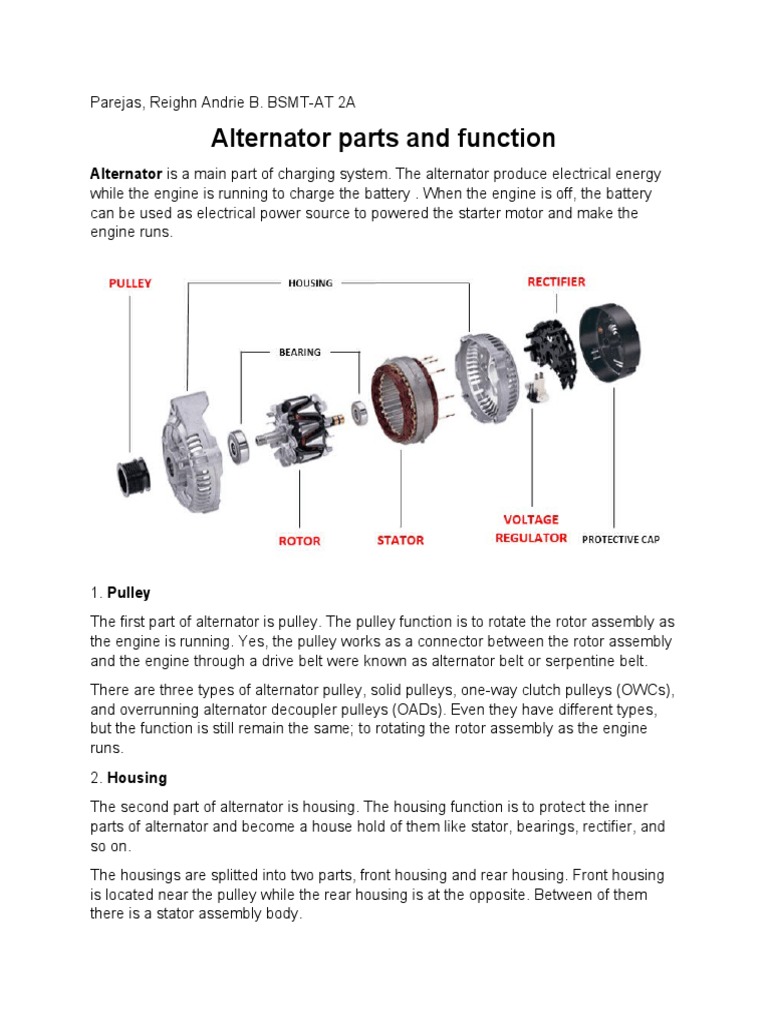 Parejas, Reighn Andrie B. BSMT-AT 2A

Alternator parts and function

Alternator is a main part of charging system. The alternator produce electrical energy while the engine is running to charge the battery . When the engine is off, the battery can be used as electrical power source to powered the starter motor and make the engine runs.

PULLEY
HOUSING
RECTIFIER
BEARING
ROTOR
STATOR
VOLTAGE REGULATOR
PROTECTIVE CAP

1. Pulley

The first part of alternator is pulley. The pulley function is to rotate the rotor assembly as the engine is running. Yes, the pulley works as a connector between the rotor assembly and the engine through a drive belt were known as alternator belt or serpentine belt.

There are three types of alternator pulley, solid pulleys, one-way clutch pulleys (OWCs), and overrunning alternator decoupler pulleys (OADs). Even they have different types, but the function is still remain the same; to rotating the rotor assembly as the engine runs.

2. Housing

The second part of alternator is housing. The housing function is to protect the inner parts of alternator and become a house hold of them like stator, bearings, rectifier, and so on.

The housings are splitted into two parts, front housing and rear housing. Front housing is located near the pulley while the rear housing is at the opposite. Between of them there is a stator assembly body.