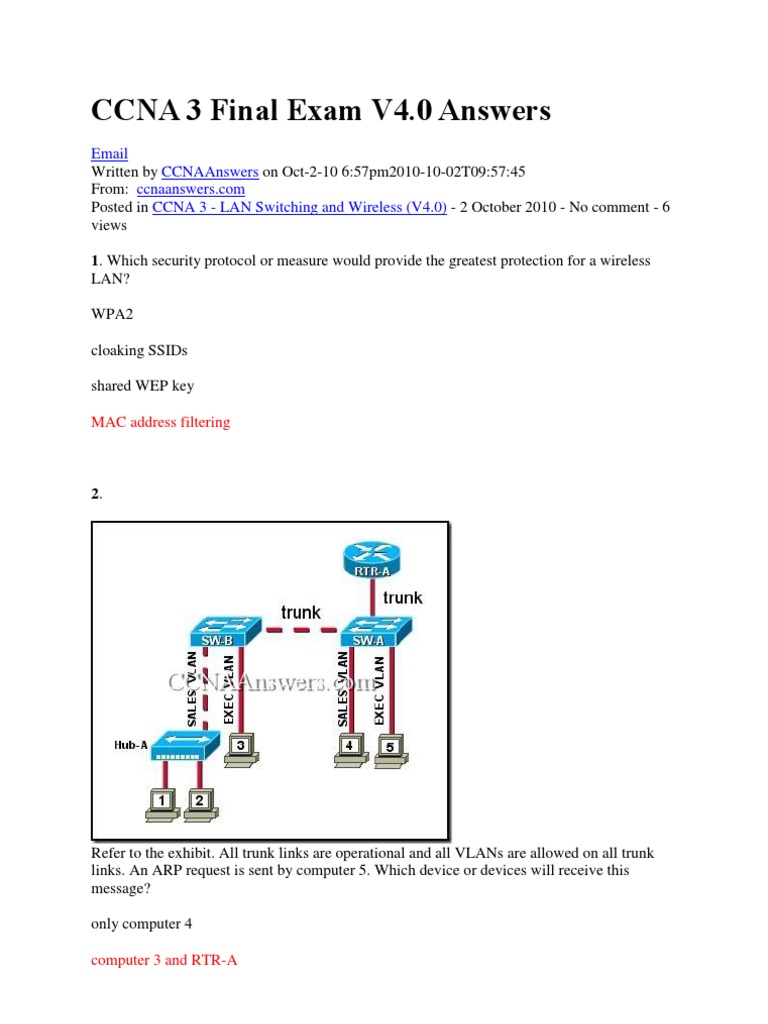 CCNA 3 Final Exam V4.0 Answers

Email
Written by CCNAAnswers on Oct-2-10 6:57pm2010-10-02T09:57:45
From: ccnaanswers.com
Posted in CCNA 3 - LAN Switching and Wireless (V4.0) - 2 October 2010 - No comment - 6 views

1. Which security protocol or measure would provide the greatest protection for a wireless LAN?

WPA2

cloaking SSIDs

shared WEP key

MAC address filtering

2.

RTR-A
trunk
trunk
SW-B
SW-A
SALES VLAN
EXEC VLAN
SALES VLAN
EXEC VLAN
CCNAAnswers.com
Hub-A
3
4
5
1
2

Refer to the exhibit. All trunk links are operational and all VLANs are allowed on all trunk links. An ARP request is sent by computer 5. Which device or devices will receive this message?

only computer 4

computer 3 and RTR-A