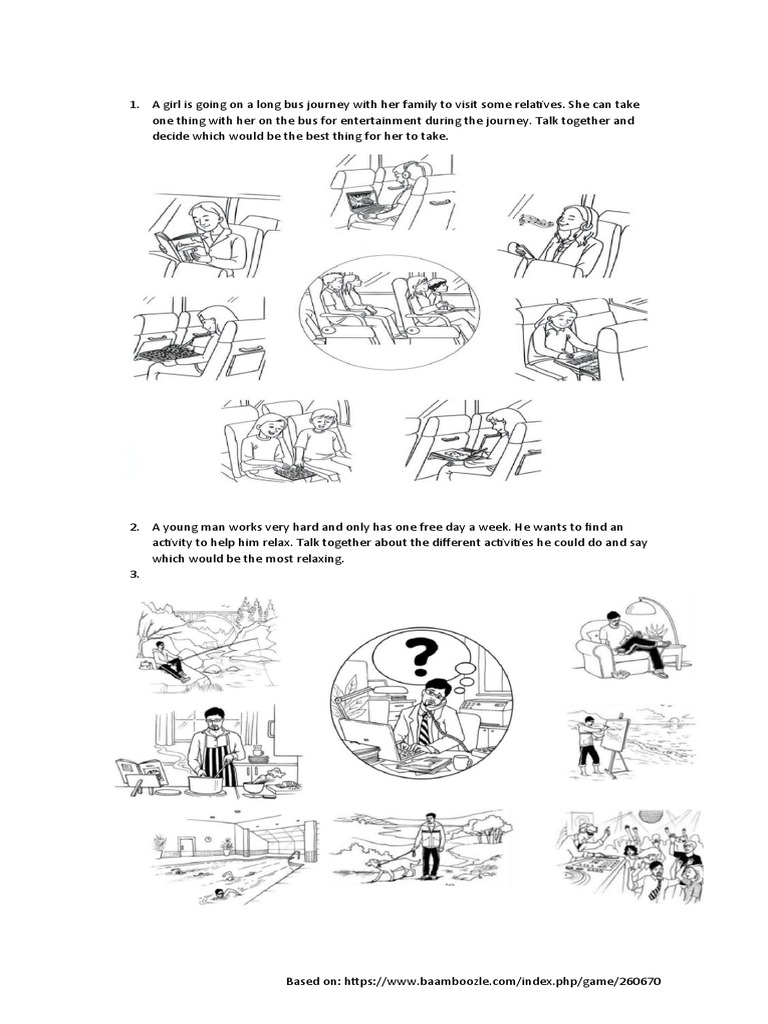 1. A girl is going on a long bus journey with her family to visit some relatives. She can take one thing with her on the bus for entertainment during the journey. Talk together and decide which would be the best thing for her to take.

2. A young man works very hard and only has one free day a week. He wants to find an activity to help him relax. Talk together about the different activities he could do and say which would be the most relaxing.

3.

?

Based on: https://www.baamboozle.com/index.php/game/260670