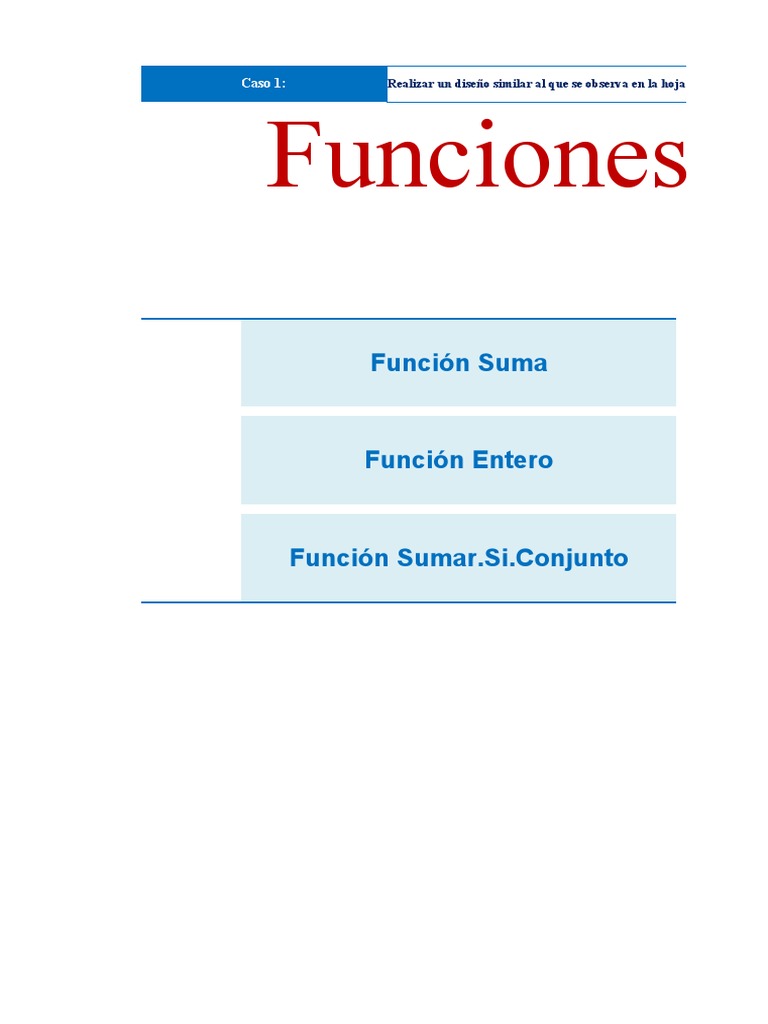 Caso 1: Realizar un diseño similar al que se observa en la hoja

Funciones

Función Suma

Función Entero

Función Sumar.Si.Conjunto