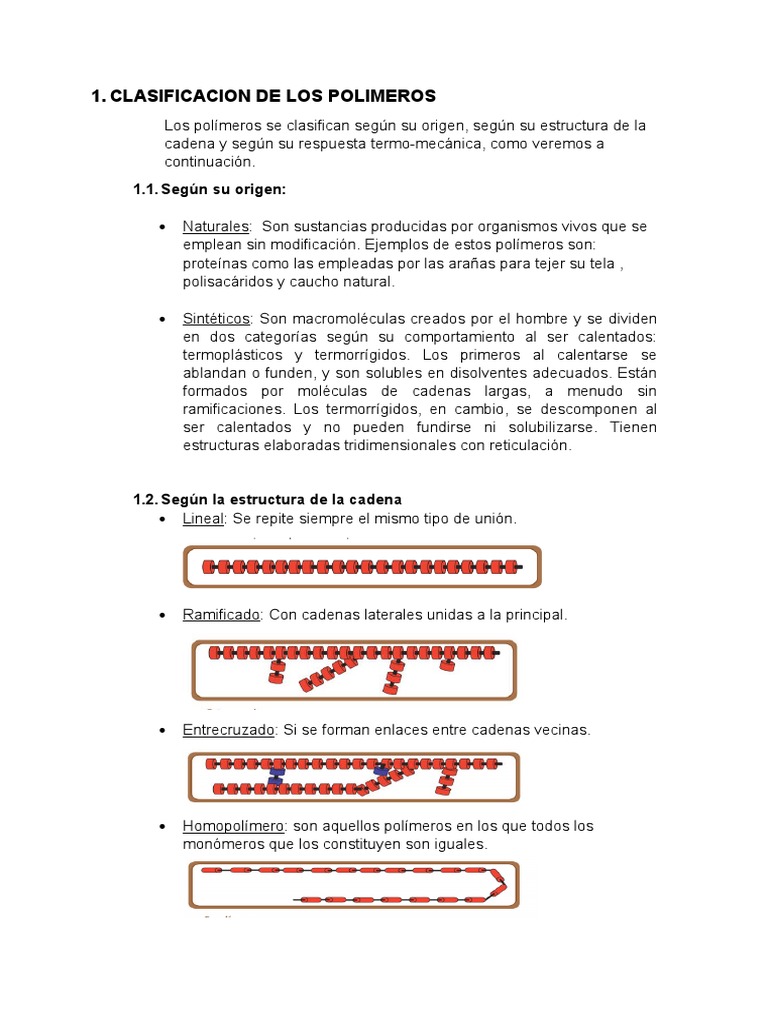 1. CLASIFICACION DE LOS POLIMEROS

Los polímeros se clasifican según su origen, según su estructura de la cadena y según su respuesta termo-mecánica, como veremos a continuación.

1.1. Según su origen:

• Naturales: Son sustancias producidas por organismos vivos que se emplean sin modificación. Ejemplos de estos polímeros son: proteínas como las empleadas por las arañas para tejer su tela , polisacáridos y caucho natural.

• Sintéticos: Son macromoléculas creados por el hombre y se dividen en dos categorías según su comportamiento al ser calentados: termoplásticos y termorrígidos. Los primeros al calentarse se ablandan o funden, y son solubles en disolventes adecuados. Están formados por moléculas de cadenas largas, a menudo sin ramificaciones. Los termorrígidos, en cambio, se descomponen al ser calentados y no pueden fundirse ni solubilizarse. Tienen estructuras elaboradas tridimensionales con reticulación.

1.2. Según la estructura de la cadena

• Lineal: Se repite siempre el mismo tipo de unión.

• Ramificado: Con cadenas laterales unidas a la principal.

• Entrecruzado: Si se forman enlaces entre cadenas vecinas.

• Homopolímero: son aquellos polímeros en los que todos los monómeros que los constituyen son iguales.