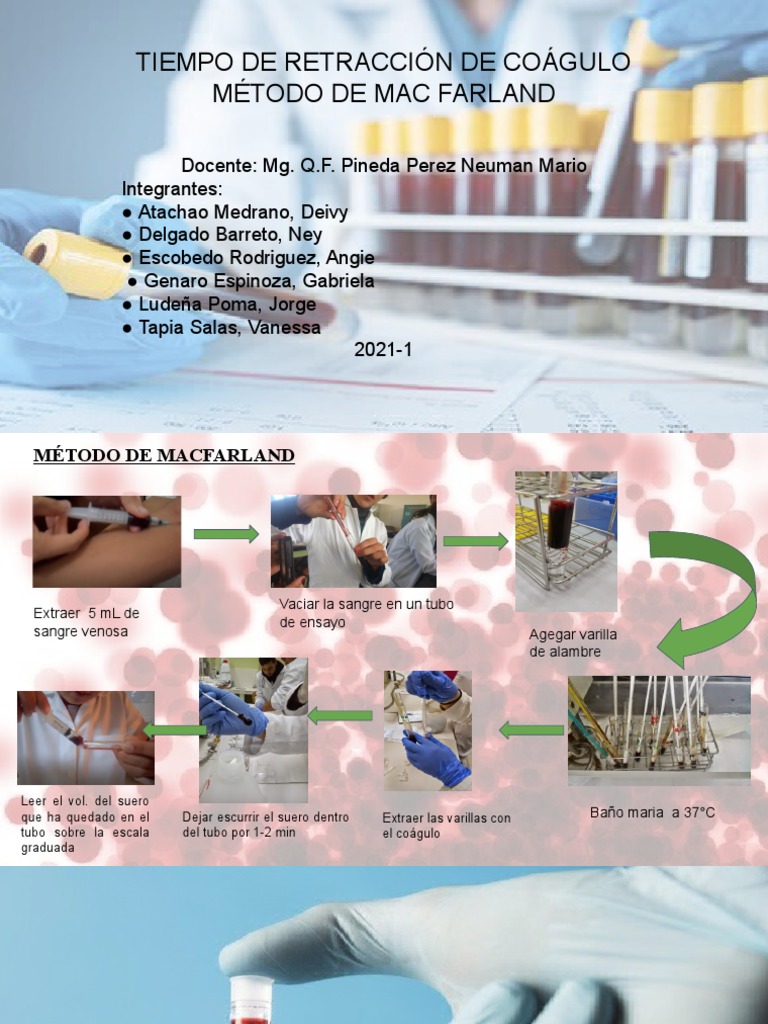 TIEMPO DE RETRACCIÓN DE COÁGULO
MÉTODO DE MAC FARLAND

Docente: Mg. Q.F. Pineda Perez Neuman Mario
Integrantes:
● Atachao Medrano, Deivy
● Delgado Barreto, Ney
● Escobedo Rodriguez, Angie
● Genaro Espinoza, Gabriela
● Ludeña Poma, Jorge
● Tapia Salas, Vanessa

2021-1

MÉTODO DE MACFARLAND

Extraer 5 mL de sangre venosa

Vaciar la sangre en un tubo de ensayo

Agegar varilla de alambre

Baño maria a 37°C

Extraer las varillas con el coágulo

Dejar escurrir el suero dentro del tubo por 1-2 min

Leer el vol. del suero que ha quedado en el tubo sobre la escala graduada