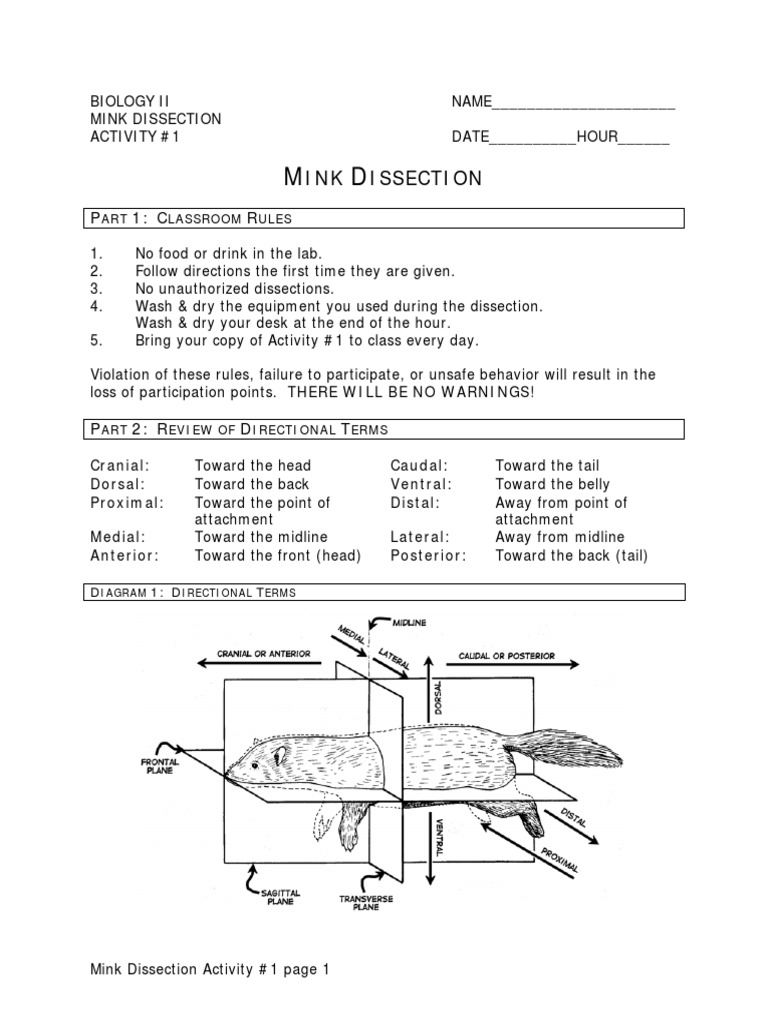 BIOLOGY II
MINK DISSECTION
ACTIVITY #1

NAME______________________

DATE__________HOUR______

MINK DISSECTION

PART 1: CLASSROOM RULES

1. No food or drink in the lab.
2. Follow directions the first time they are given.
3. No unauthorized dissections.
4. Wash & dry the equipment you used during the dissection. Wash & dry your desk at the end of the hour.
5. Bring your copy of Activity #1 to class every day.

Violation of these rules, failure to participate, or unsafe behavior will result in the loss of participation points. THERE WILL BE NO WARNINGS!

PART 2: REVIEW OF DIRECTIONAL TERMS

| Cranial: | Toward the head | Caudal: | Toward the tail |
|---|---|---|---|
| Dorsal: | Toward the back | Ventral: | Toward the belly |
| Proximal: | Toward the point of attachment | Distal: | Away from point of attachment |
| Medial: | Toward the midline | Lateral: | Away from midline |
| Anterior: | Toward the front (head) | Posterior: | Toward the back (tail) |

DIAGRAM 1: DIRECTIONAL TERMS

MIDLINE
MEDIAL
LATERAL
CRANIAL OR ANTERIOR
CAUDAL OR POSTERIOR
DORSAL
FRONTAL PLANE
VENTRAL
DISTAL
PROXIMAL
SAGITTAL PLANE
TRANSVERSE PLANE

Mink Dissection Activity #1 page 1