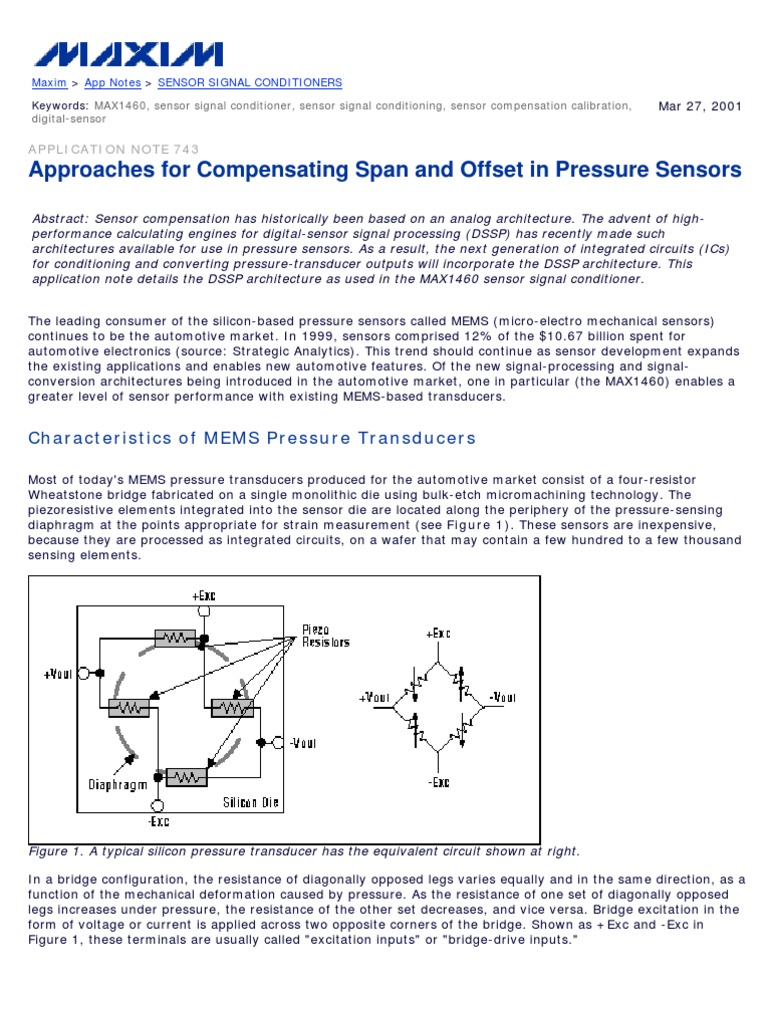 MAXIM

Maxim > App Notes > SENSOR SIGNAL CONDITIONERS

Keywords: MAX1460, sensor signal conditioner, sensor signal conditioning, sensor compensation calibration, digital-sensor

Mar 27, 2001

APPLICATION NOTE 743

Approaches for Compensating Span and Offset in Pressure Sensors

Abstract: Sensor compensation has historically been based on an analog architecture. The advent of high-performance calculating engines for digital-sensor signal processing (DSSP) has recently made such architectures available for use in pressure sensors. As a result, the next generation of integrated circuits (ICs) for conditioning and converting pressure-transducer outputs will incorporate the DSSP architecture. This application note details the DSSP architecture as used in the MAX1460 sensor signal conditioner.

The leading consumer of the silicon-based pressure sensors called MEMS (micro-electro mechanical sensors) continues to be the automotive market. In 1999, sensors comprised 12% of the $10.67 billion spent for automotive electronics (source: Strategic Analytics). This trend should continue as sensor development expands the existing applications and enables new automotive features. Of the new signal-processing and signal-conversion architectures being introduced in the automotive market, one in particular (the MAX1460) enables a greater level of sensor performance with existing MEMS-based transducers.

Characteristics of MEMS Pressure Transducers

Most of today's MEMS pressure transducers produced for the automotive market consist of a four-resistor Wheatstone bridge fabricated on a single monolithic die using bulk-etch micromachining technology. The piezoresistive elements integrated into the sensor die are located along the periphery of the pressure-sensing diaphragm at the points appropriate for strain measurement (see Figure 1). These sensors are inexpensive, because they are processed as integrated circuits, on a wafer that may contain a few hundred to a few thousand sensing elements.

+Exc
Piezo Resistors
+Vout
-Vout
Diaphragm
Silicon Die
-Exc
+Exc
+Vout
-Vout
-Exc

Figure 1. A typical silicon pressure transducer has the equivalent circuit shown at right.

In a bridge configuration, the resistance of diagonally opposed legs varies equally and in the same direction, as a function of the mechanical deformation caused by pressure. As the resistance of one set of diagonally opposed legs increases under pressure, the resistance of the other set decreases, and vice versa. Bridge excitation in the form of voltage or current is applied across two opposite corners of the bridge. Shown as +Exc and -Exc in Figure 1, these terminals are usually called "excitation inputs" or "bridge-drive inputs."