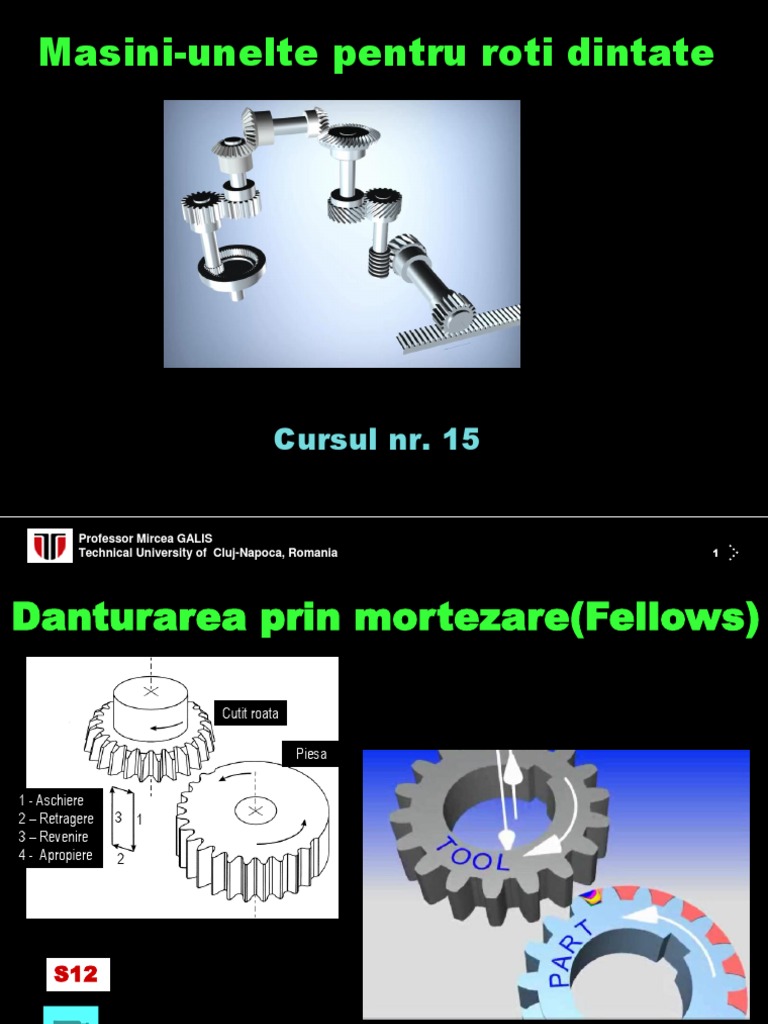 Masini-unelte pentru roti dintate

Cursul nr. 15

Professor Mircea GALIS
Technical University of Cluj-Napoca, Romania

1

Danturarea prin mortezare(Fellows)

Cutit roata

Piesa

1 - Aschiere
2 – Retragere
3 – Revenire
4 - Apropiere

3 1
2

TOOL

PART

S12