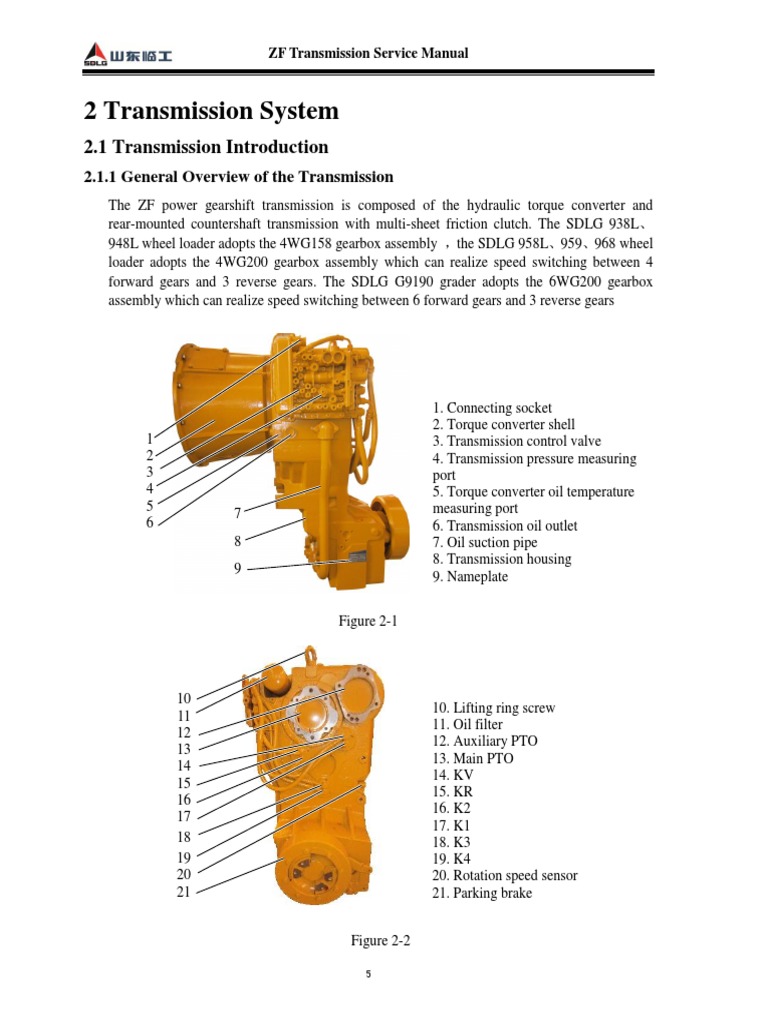 SDLG 山东临工

ZF Transmission Service Manual

2 Transmission System

2.1 Transmission Introduction

2.1.1 General Overview of the Transmission

The ZF power gearshift transmission is composed of the hydraulic torque converter and rear-mounted countershaft transmission with multi-sheet friction clutch. The SDLG 938L、948L wheel loader adopts the 4WG158 gearbox assembly ，the SDLG 958L、959、968 wheel loader adopts the 4WG200 gearbox assembly which can realize speed switching between 4 forward gears and 3 reverse gears. The SDLG G9190 grader adopts the 6WG200 gearbox assembly which can realize speed switching between 6 forward gears and 3 reverse gears

1
2
3
4
5
6
7
8
9

1. Connecting socket
2. Torque converter shell
3. Transmission control valve
4. Transmission pressure measuring port
5. Torque converter oil temperature measuring port
6. Transmission oil outlet
7. Oil suction pipe
8. Transmission housing
9. Nameplate

Figure 2-1

10
11
12
13
14
15
16
17
18
19
20
21

10. Lifting ring screw
11. Oil filter
12. Auxiliary PTO
13. Main PTO
14. KV
15. KR
16. K2
17. K1
18. K3
19. K4
20. Rotation speed sensor
21. Parking brake

Figure 2-2

5