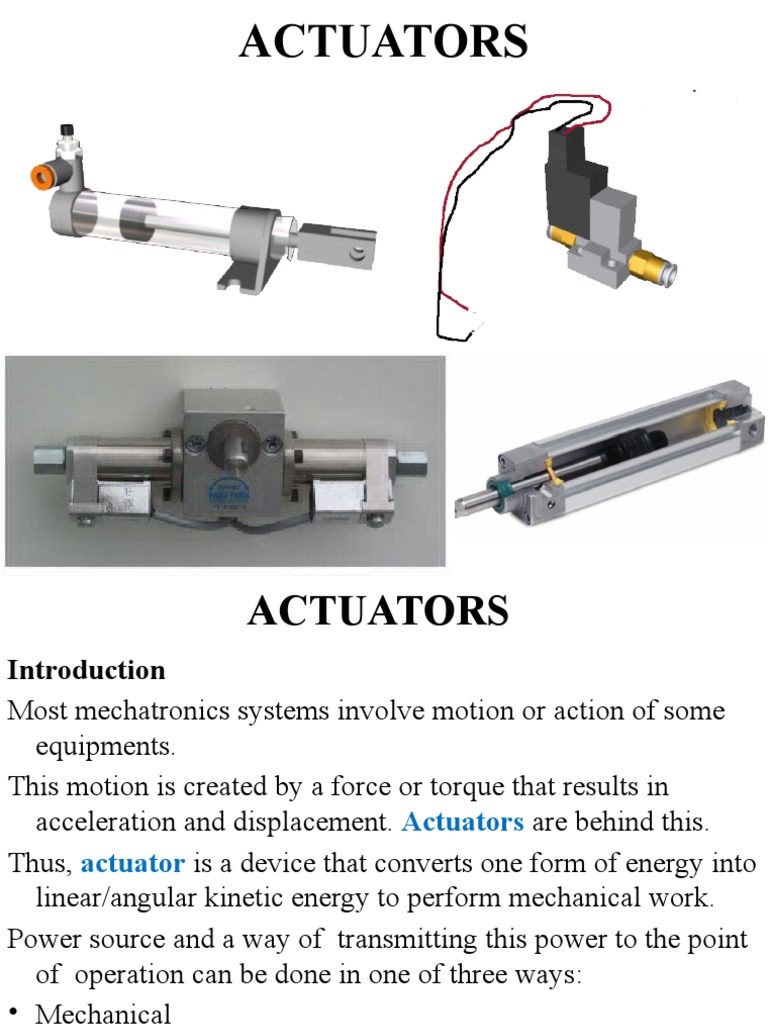 ACTUATORS

ACTUATORS

Introduction

Most mechatronics systems involve motion or action of some equipments.

This motion is created by a force or torque that results in acceleration and displacement. Actuators are behind this.

Thus, actuator is a device that converts one form of energy into linear/angular kinetic energy to perform mechanical work.

Power source and a way of transmitting this power to the point of operation can be done in one of three ways:

• Mechanical