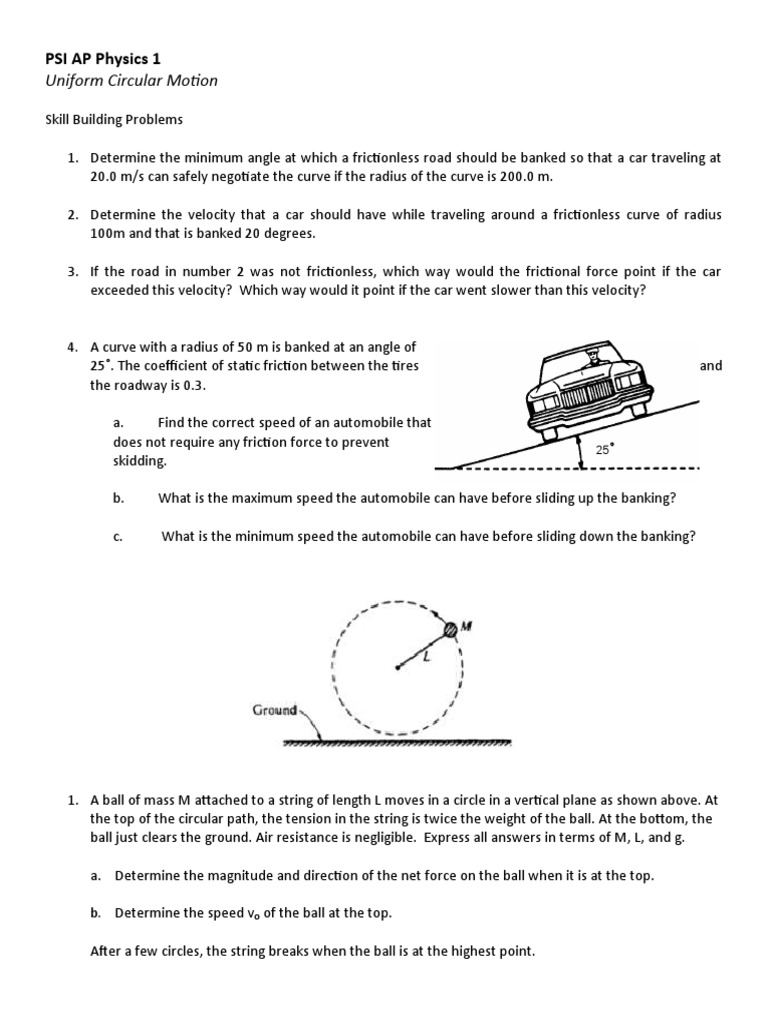 PSI AP Physics 1
Uniform Circular Motion

Skill Building Problems

1. Determine the minimum angle at which a frictionless road should be banked so that a car traveling at 20.0 m/s can safely negotiate the curve if the radius of the curve is 200.0 m.

2. Determine the velocity that a car should have while traveling around a frictionless curve of radius 100m and that is banked 20 degrees.

3. If the road in number 2 was not frictionless, which way would the frictional force point if the car exceeded this velocity? Which way would it point if the car went slower than this velocity?

4. A curve with a radius of 50 m is banked at an angle of 25˚. The coefficient of static friction between the tires and the roadway is 0.3.

a. Find the correct speed of an automobile that does not require any friction force to prevent skidding.

25˚

b. What is the maximum speed the automobile can have before sliding up the banking?

c. What is the minimum speed the automobile can have before sliding down the banking?

M

L

Ground

1. A ball of mass M attached to a string of length L moves in a circle in a vertical plane as shown above. At the top of the circular path, the tension in the string is twice the weight of the ball. At the bottom, the ball just clears the ground. Air resistance is negligible. Express all answers in terms of M, L, and g.

a. Determine the magnitude and direction of the net force on the ball when it is at the top.

b. Determine the speed $v_o$ of the ball at the top.

After a few circles, the string breaks when the ball is at the highest point.