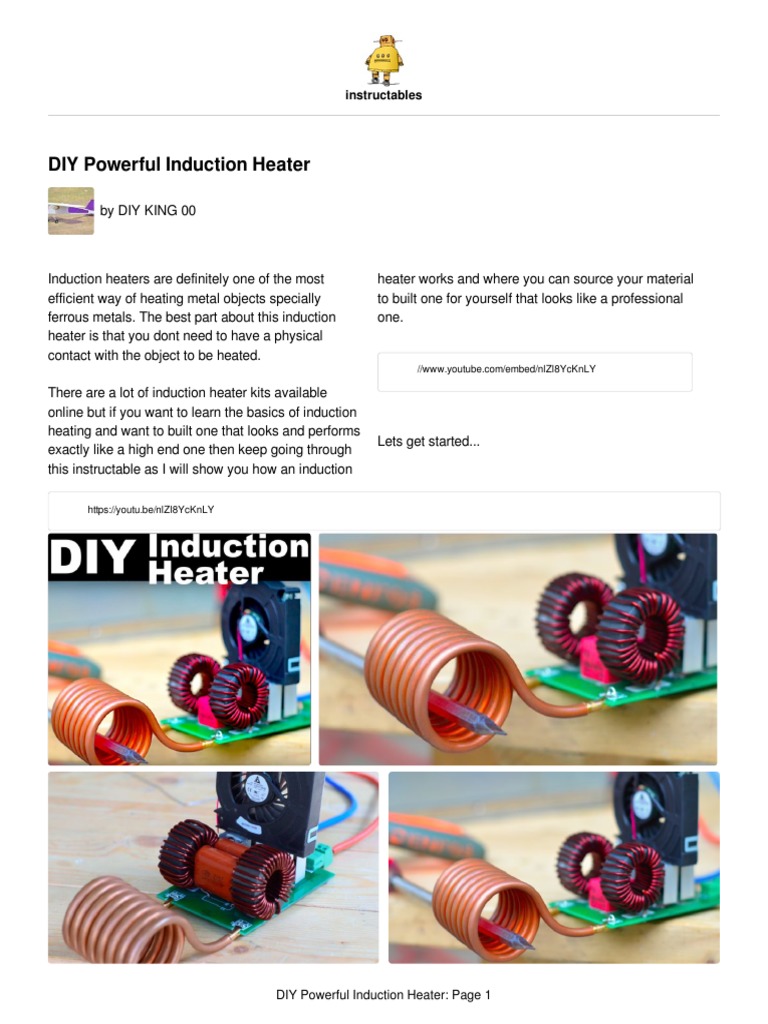 instructables

DIY Powerful Induction Heater

by DIY KING 00

Induction heaters are definitely one of the most efficient way of heating metal objects specially ferrous metals. The best part about this induction heater is that you dont need to have a physical contact with the object to be heated.

There are a lot of induction heater kits available online but if you want to learn the basics of induction heating and want to built one that looks and performs exactly like a high end one then keep going through this instructable as I will show you how an induction heater works and where you can source your material to built one for yourself that looks like a professional one.

//www.youtube.com/embed/nlZl8YcKnLY

Lets get started...

https://youtu.be/nlZl8YcKnLY

DIY Induction Heater

DIY Powerful Induction Heater: Page 1