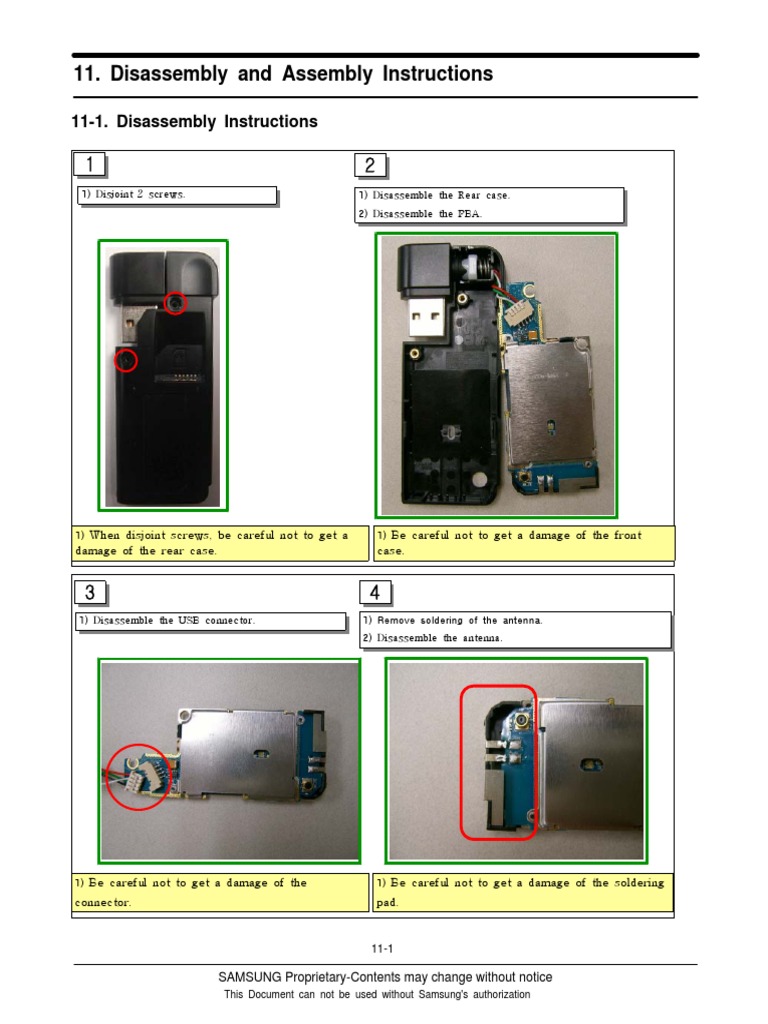 11. Disassembly and Assembly Instructions

11-1. Disassembly Instructions

1

1) Disjoint 2 screws.

1) When disjoint screws, be careful not to get a damage of the rear case.

2

1) Disassemble the Rear case.
2) Disassemble the PBA.

1) Be careful not to get a damage of the front case.

3

1) Disassemble the USB connector.

1) Be careful not to get a damage of the connector.

4

1) Remove soldering of the antenna.
2) Disassemble the antenna.

1) Be careful not to get a damage of the soldering pad.

11-1

SAMSUNG Proprietary-Contents may change without notice
This Document can not be used without Samsung's authorization