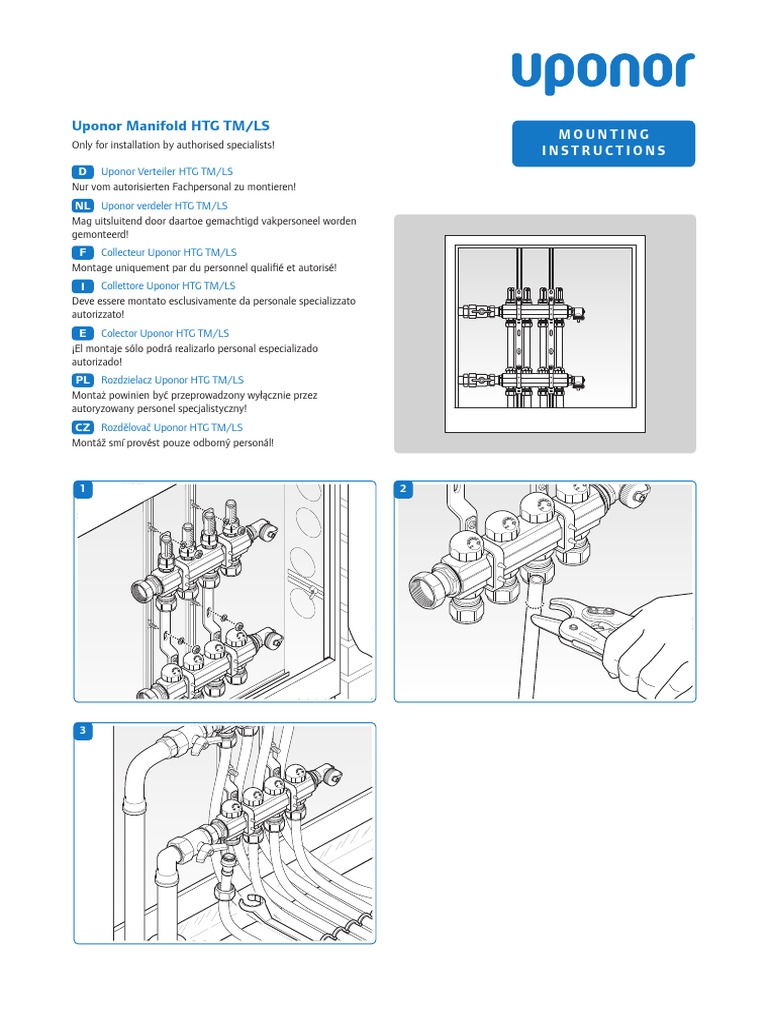 uponor

Uponor Manifold HTG TM/LS
Only for installation by authorised specialists!

MOUNTING INSTRUCTIONS

D Uponor Verteiler HTG TM/LS
Nur vom autorisierten Fachpersonal zu montieren!

NL Uponor verdeler HTG TM/LS
Mag uitsluitend door daartoe gemachtigd vakpersoneel worden gemonteerd!

F Collecteur Uponor HTG TM/LS
Montage uniquement par du personnel qualifié et autorisé!

I Collettore Uponor HTG TM/LS
Deve essere montato esclusivamente da personale specializzato autorizzato!

E Colector Uponor HTG TM/LS
¡El montaje sólo podrá realizarlo personal especializado autorizado!

PL Rozdzielacz Uponor HTG TM/LS
Montaż powinien być przeprowadzony wyłącznie przez autoryzowany personel specjalistyczny!

CZ Rozdělovač Uponor HTG TM/LS
Montáž smí provést pouze odborný personál!

1

2

3