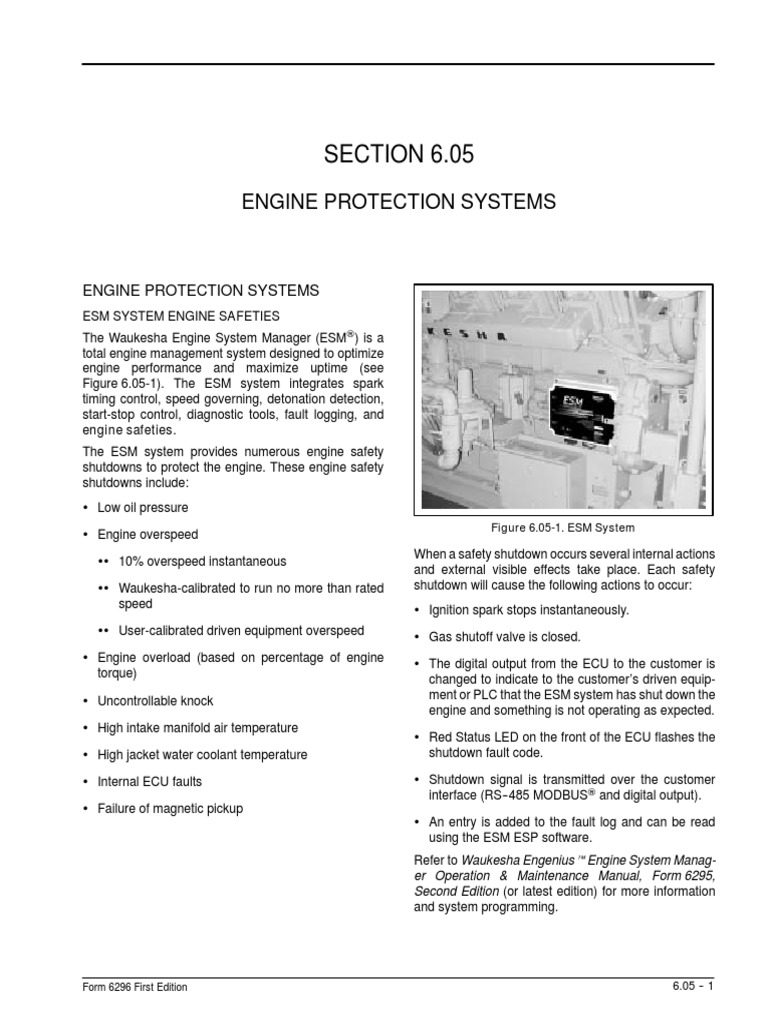 SECTION 6.05

ENGINE PROTECTION SYSTEMS

ENGINE PROTECTION SYSTEMS

ESM SYSTEM ENGINE SAFETIES

The Waukesha Engine System Manager (ESM®) is a total engine management system designed to optimize engine performance and maximize uptime (see Figure 6.05-1). The ESM system integrates spark timing control, speed governing, detonation detection, start-stop control, diagnostic tools, fault logging, and engine safeties.

The ESM system provides numerous engine safety shutdowns to protect the engine. These engine safety shutdowns include:

• Low oil pressure

• Engine overspeed

•• 10% overspeed instantaneous

•• Waukesha-calibrated to run no more than rated speed

•• User-calibrated driven equipment overspeed

• Engine overload (based on percentage of engine torque)

• Uncontrollable knock

• High intake manifold air temperature

• High jacket water coolant temperature

• Internal ECU faults

• Failure of magnetic pickup

KESHA

ESM

Figure 6.05-1. ESM System

When a safety shutdown occurs several internal actions and external visible effects take place. Each safety shutdown will cause the following actions to occur:

• Ignition spark stops instantaneously.

• Gas shutoff valve is closed.

• The digital output from the ECU to the customer is changed to indicate to the customer's driven equipment or PLC that the ESM system has shut down the engine and something is not operating as expected.

• Red Status LED on the front of the ECU flashes the shutdown fault code.

• Shutdown signal is transmitted over the customer interface (RS-485 MODBUS® and digital output).

• An entry is added to the fault log and can be read using the ESM ESP software.

Refer to Waukesha Engenius™ Engine System Manager Operation & Maintenance Manual, Form 6295, Second Edition (or latest edition) for more information and system programming.

Form 6296 First Edition

6.05 - 1