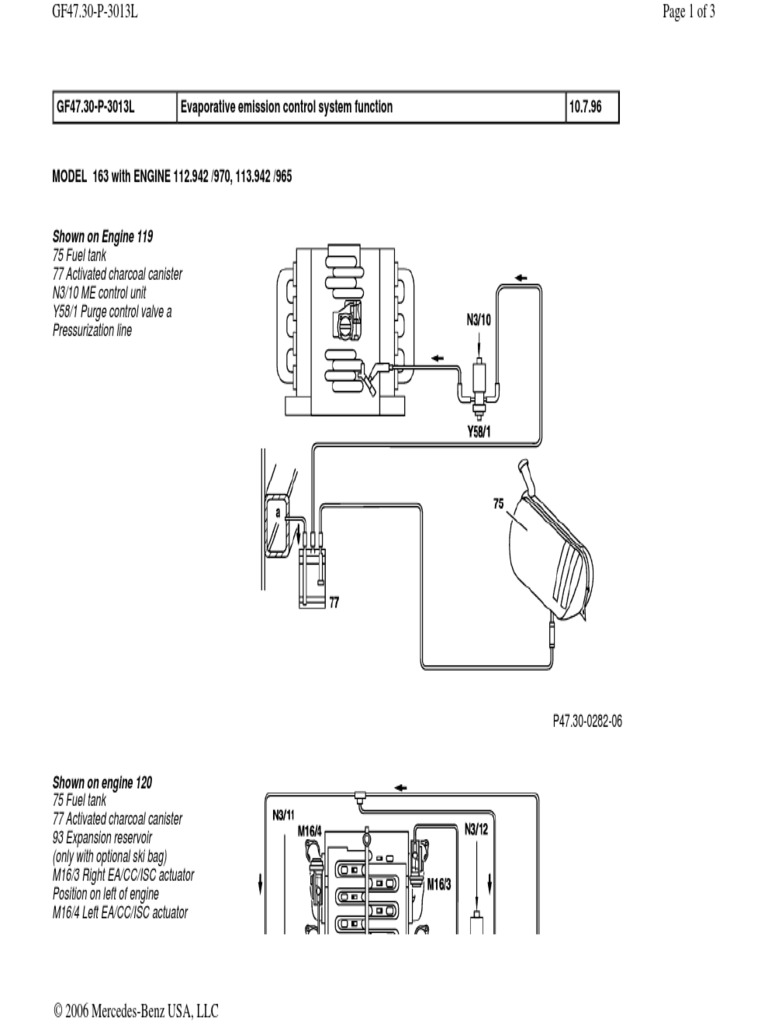 GF47.30-P-3013L

Page 1 of 3

| GF47.30-P-3013L | Evaporative emission control system function | 10.7.96 |
|---|---|---|

MODEL 163 with ENGINE 112.942 /970, 113.942 /965

Shown on Engine 119
75 Fuel tank
77 Activated charcoal canister
N3/10 ME control unit
Y58/1 Purge control valve a
Pressurization line

N3/10
Y58/1
a
75
77

P47.30-0282-06

Shown on engine 120
75 Fuel tank
77 Activated charcoal canister
93 Expansion reservoir
(only with optional ski bag)
M16/3 Right EA/CC/ISC actuator
Position on left of engine
M16/4 Left EA/CC/ISC actuator

N3/11
M16/4
N3/12
M16/3

© 2006 Mercedes-Benz USA, LLC