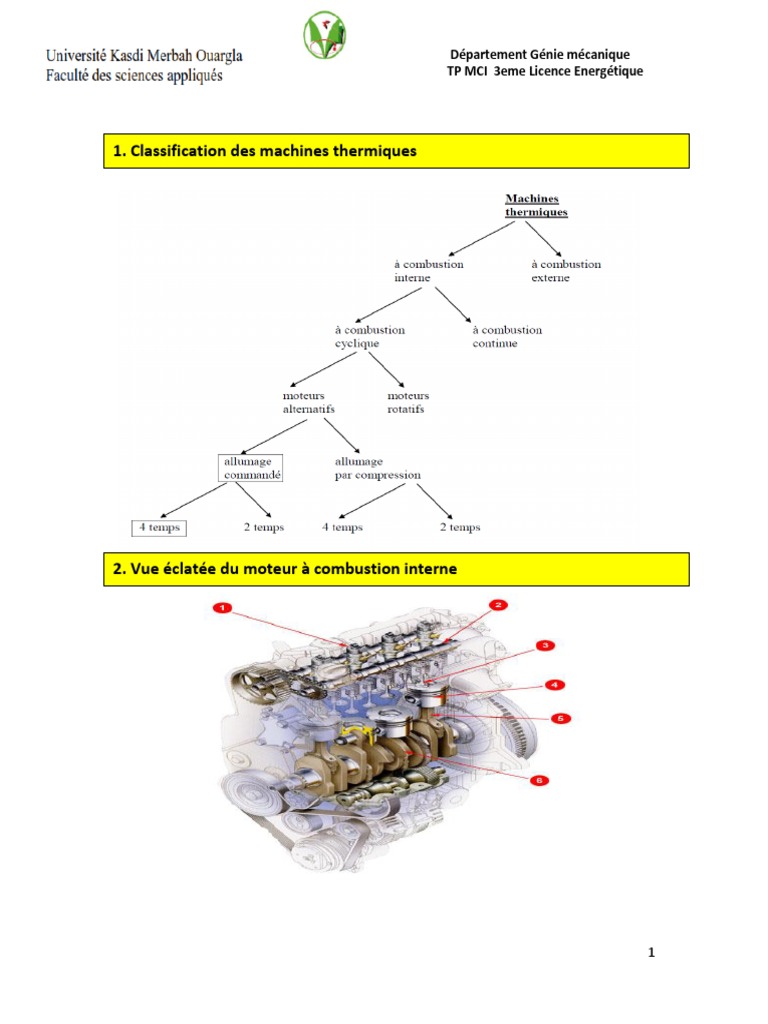 Université Kasdi Merbah Ouargla
Faculté des sciences appliqués

Département Génie mécanique
TP MCI 3eme Licence Energétique

1. Classification des machines thermiques

Machines thermiques

à combustion interne

à combustion externe

à combustion cyclique

à combustion continue

moteurs alternatifs

moteurs rotatifs

allumage commandé

allumage par compression

4 temps

2 temps

4 temps

2 temps

2. Vue éclatée du moteur à combustion interne

1
2
3
4
5
6

1