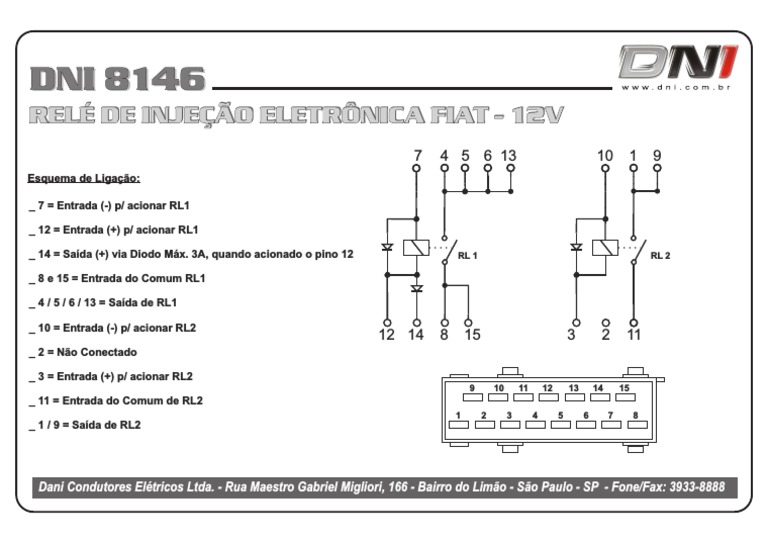 DNI 8146

DNI
www.dni.com.br

RELÉ DE INJEÇÃO ELETRÔNICA FIAT - 12V

Esquema de Ligação:

_ 7 = Entrada (-) p/ acionar RL1

_ 12 = Entrada (+) p/ acionar RL1

_ 14 = Saída (+) via Diodo Máx. 3A, quando acionado o pino 12

_ 8 e 15 = Entrada do Comum RL1

_ 4 / 5 / 6 / 13 = Saída de RL1

_ 10 = Entrada (-) p/ acionar RL2

_ 2 = Não Conectado

_ 3 = Entrada (+) p/ acionar RL2

_ 11 = Entrada do Comum de RL2

_ 1 / 9 = Saída de RL2

7 4 5 6 13
RL 1
12 14 8 15

10 1 9
RL 2
3 2 11

9 10 11 12 13 14 15
1 2 3 4 5 6 7 8

Dani Condutores Elétricos Ltda. - Rua Maestro Gabriel Migliori, 166 - Bairro do Limão - São Paulo - SP - Fone/Fax: 3933-8888