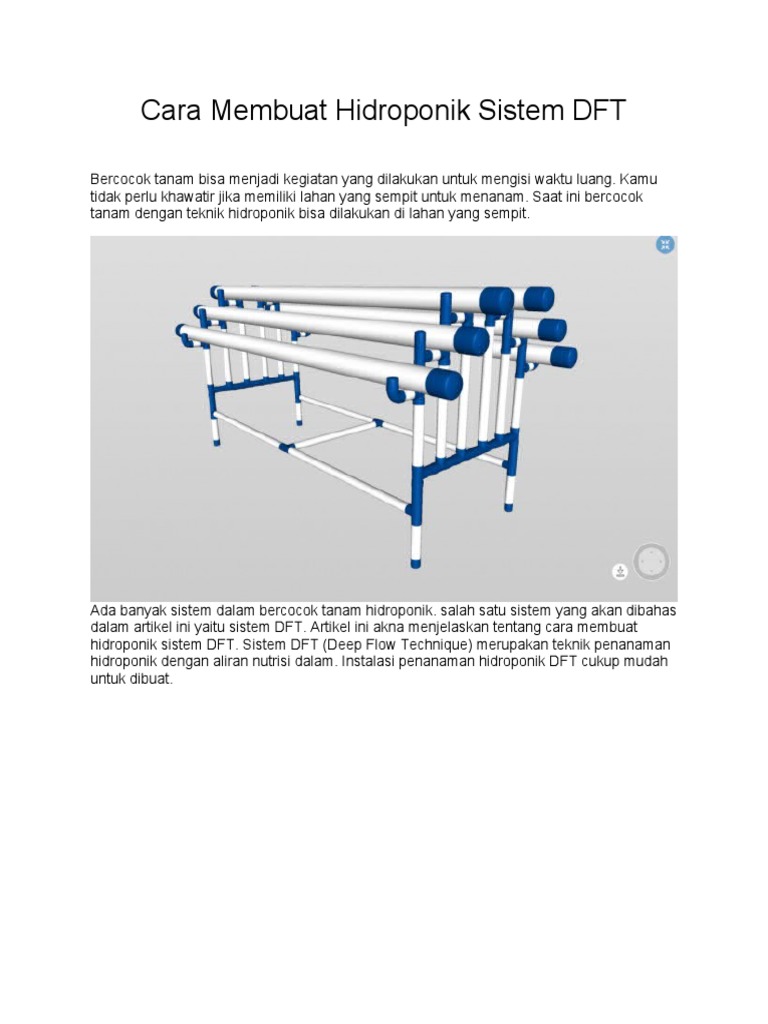 Cara Membuat Hidroponik Sistem DFT

Bercocok tanam bisa menjadi kegiatan yang dilakukan untuk mengisi waktu luang. Kamu tidak perlu khawatir jika memiliki lahan yang sempit untuk menanam. Saat ini bercocok tanam dengan teknik hidroponik bisa dilakukan di lahan yang sempit.

Ada banyak sistem dalam bercocok tanam hidroponik. salah satu sistem yang akan dibahas dalam artikel ini yaitu sistem DFT. Artikel ini akna menjelaskan tentang cara membuat hidroponik sistem DFT. Sistem DFT (Deep Flow Technique) merupakan teknik penanaman hidroponik dengan aliran nutrisi dalam. Instalasi penanaman hidroponik DFT cukup mudah untuk dibuat.