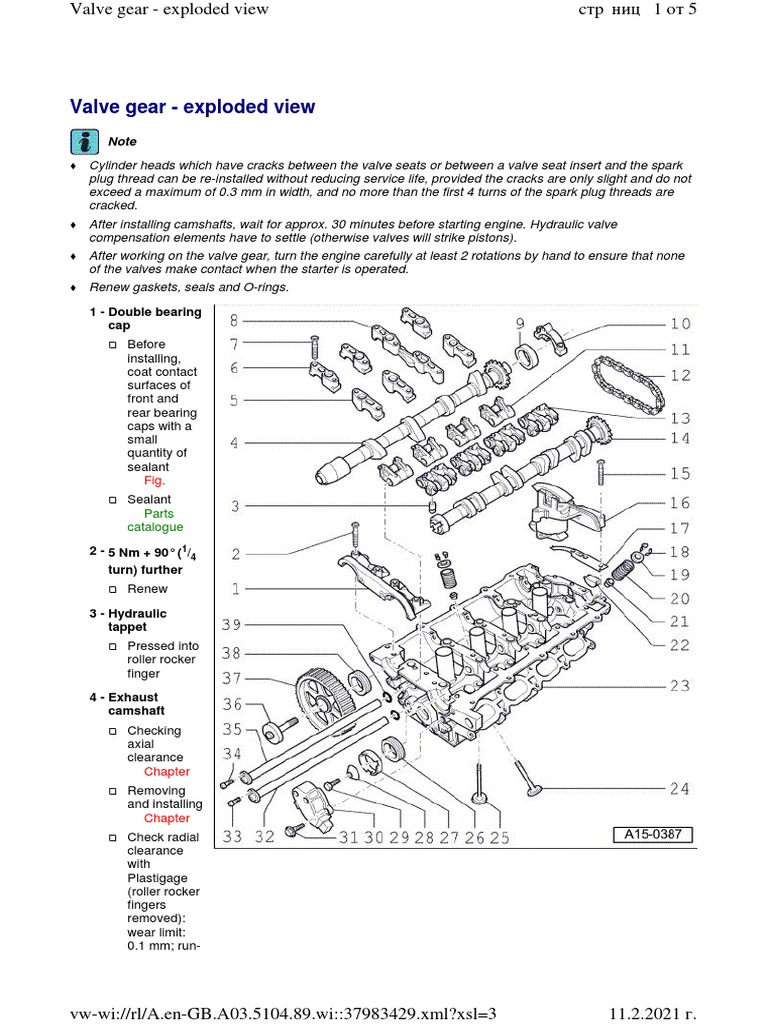 Valve gear - exploded view

стр ниц 1 от 5

Valve gear - exploded view

Note

♦ Cylinder heads which have cracks between the valve seats or between a valve seat insert and the spark plug thread can be re-installed without reducing service life, provided the cracks are only slight and do not exceed a maximum of 0.3 mm in width, and no more than the first 4 turns of the spark plug threads are cracked.

♦ After installing camshafts, wait for approx. 30 minutes before starting engine. Hydraulic valve compensation elements have to settle (otherwise valves will strike pistons).

♦ After working on the valve gear, turn the engine carefully at least 2 rotations by hand to ensure that none of the valves make contact when the starter is operated.

♦ Renew gaskets, seals and O-rings.

1 - Double bearing cap

□ Before installing, coat contact surfaces of front and rear bearing caps with a small quantity of sealant Fig.

□ Sealant Parts catalogue

2 - 5 Nm + 90° ($^1/_4$ turn) further

□ Renew

3 - Hydraulic tappet

□ Pressed into roller rocker finger

4 - Exhaust camshaft

□ Checking axial clearance Chapter

□ Removing and installing Chapter

□ Check radial clearance with Plastigage (roller rocker fingers removed): wear limit: 0.1 mm; run-

8 7 6 5 4 3 2 1 39 38 37 36 35 34 33 32 31 30 29 28 27 26 25 9 10 11 12 13 14 15 16 17 18 19 20 21 22 23 24

A15-0387

vw-wi://rl/A.en-GB.A03.5104.89.wi::37983429.xml?xsl=3

11.2.2021 г.