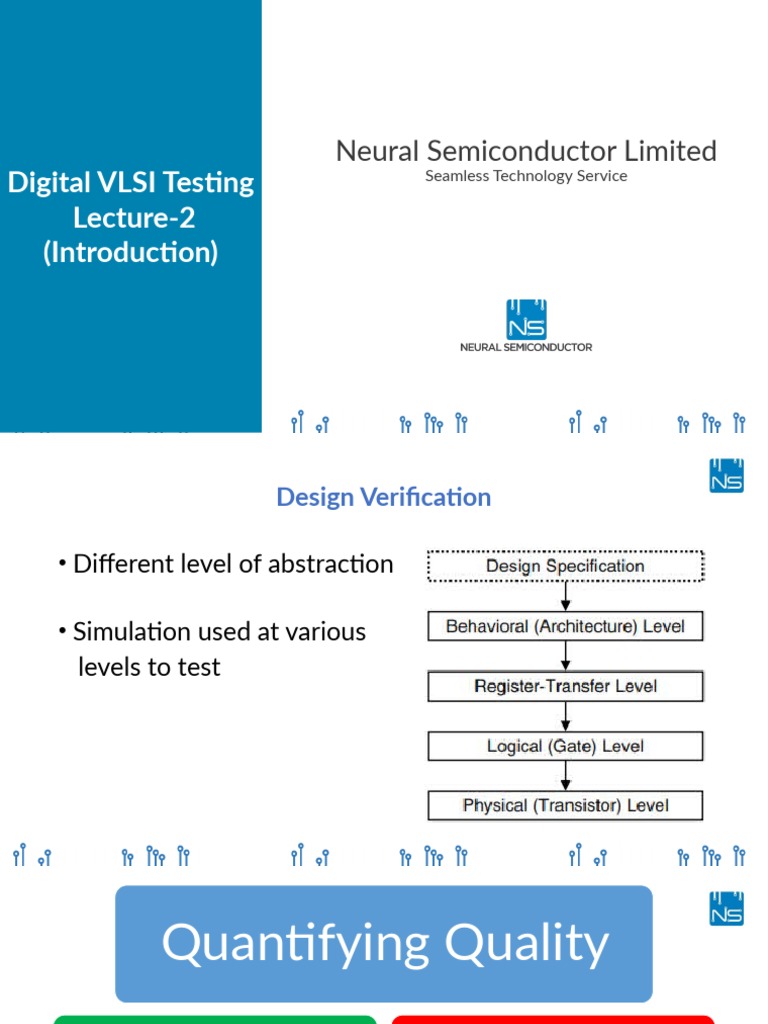 Digital VLSI Testing
Lecture-2
(Introduction)

Neural Semiconductor Limited
Seamless Technology Service

NS
NEURAL SEMICONDUCTOR

NS

Design Verification

• Different level of abstraction

• Simulation used at various levels to test

Design Specification

Behavioral (Architecture) Level

Register-Transfer Level

Logical (Gate) Level

Physical (Transistor) Level

NS

Quantifying Quality