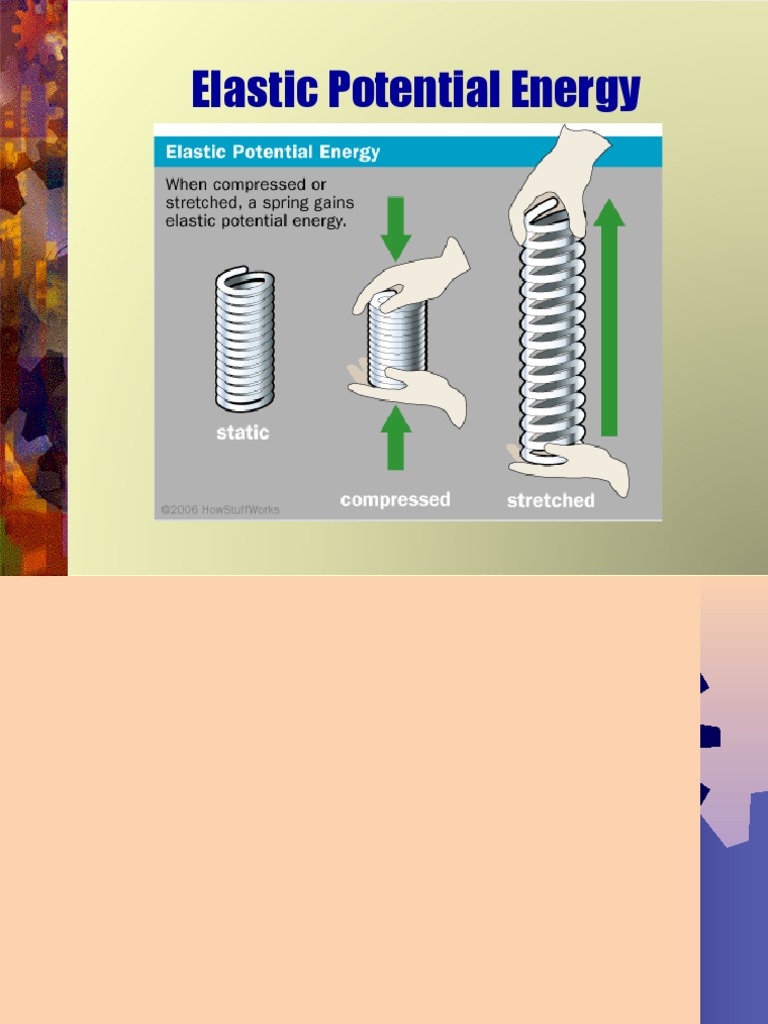 Elastic Potential Energy

Elastic Potential Energy

When compressed or stretched, a spring gains elastic potential energy.

static

compressed

stretched

©2006 HowStuffWorks