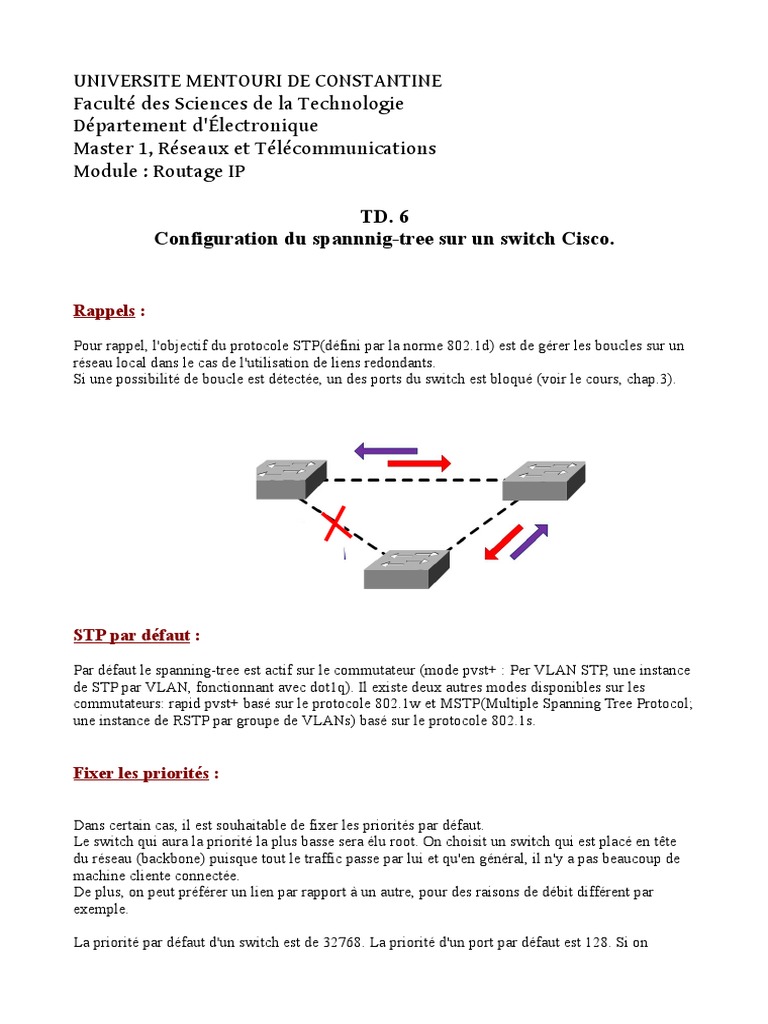 UNIVERSITE MENTOURI DE CONSTANTINE
Faculté des Sciences de la Technologie
Département d'Électronique
Master 1, Réseaux et Télécommunications
Module : Routage IP

TD. 6
Configuration du spannnig-tree sur un switch Cisco.

Rappels :

Pour rappel, l'objectif du protocole STP(défini par la norme 802.1d) est de gérer les boucles sur un réseau local dans le cas de l'utilisation de liens redondants.
Si une possibilité de boucle est détectée, un des ports du switch est bloqué (voir le cours, chap.3).

STP par défaut :

Par défaut le spanning-tree est actif sur le commutateur (mode pvst+ : Per VLAN STP, une instance de STP par VLAN, fonctionnant avec dot1q). Il existe deux autres modes disponibles sur les commutateurs: rapid pvst+ basé sur le protocole 802.1w et MSTP(Multiple Spanning Tree Protocol; une instance de RSTP par groupe de VLANs) basé sur le protocole 802.1s.

Fixer les priorités :

Dans certain cas, il est souhaitable de fixer les priorités par défaut.
Le switch qui aura la priorité la plus basse sera élu root. On choisit un switch qui est placé en tête du réseau (backbone) puisque tout le traffic passe par lui et qu'en général, il n'y a pas beaucoup de machine cliente connectée.
De plus, on peut préférer un lien par rapport à un autre, pour des raisons de débit différent par exemple.

La priorité par défaut d'un switch est de 32768. La priorité d'un port par défaut est 128. Si on