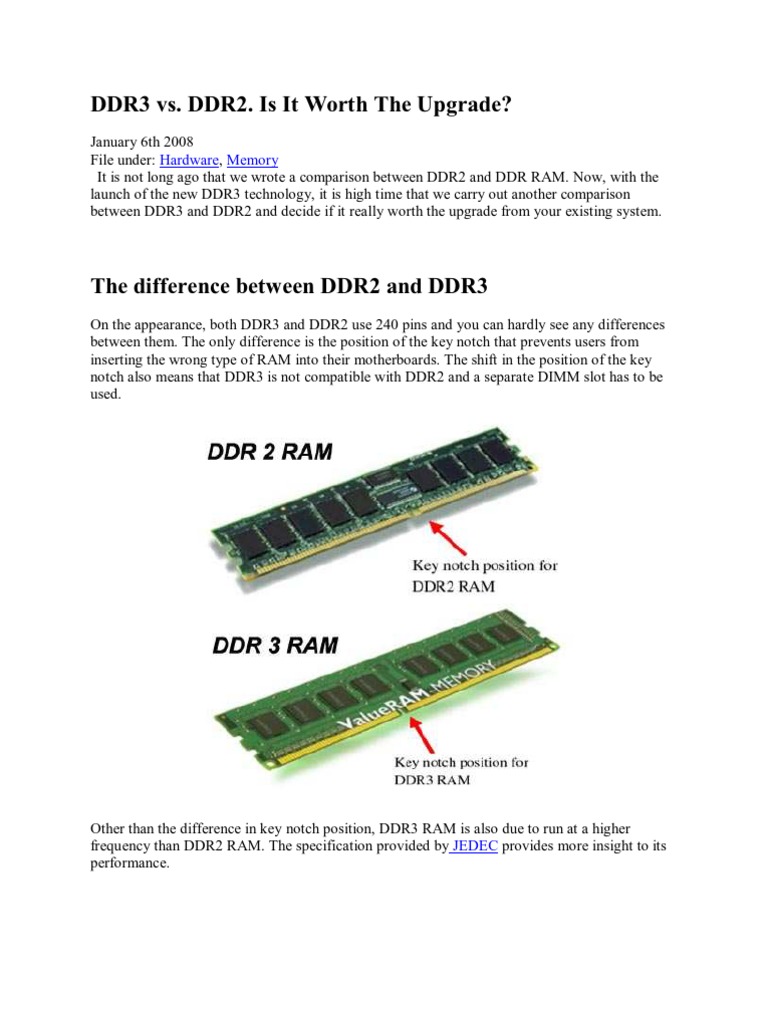 DDR3 vs. DDR2. Is It Worth The Upgrade?

January 6th 2008
File under: Hardware, Memory
It is not long ago that we wrote a comparison between DDR2 and DDR RAM. Now, with the launch of the new DDR3 technology, it is high time that we carry out another comparison between DDR3 and DDR2 and decide if it really worth the upgrade from your existing system.

The difference between DDR2 and DDR3

On the appearance, both DDR3 and DDR2 use 240 pins and you can hardly see any differences between them. The only difference is the position of the key notch that prevents users from inserting the wrong type of RAM into their motherboards. The shift in the position of the key notch also means that DDR3 is not compatible with DDR2 and a separate DIMM slot has to be used.

DDR 2 RAM

Key notch position for DDR2 RAM

DDR 3 RAM

ValueRAM MEMORY

Key notch position for DDR3 RAM

Other than the difference in key notch position, DDR3 RAM is also due to run at a higher frequency than DDR2 RAM. The specification provided by JEDEC provides more insight to its performance.