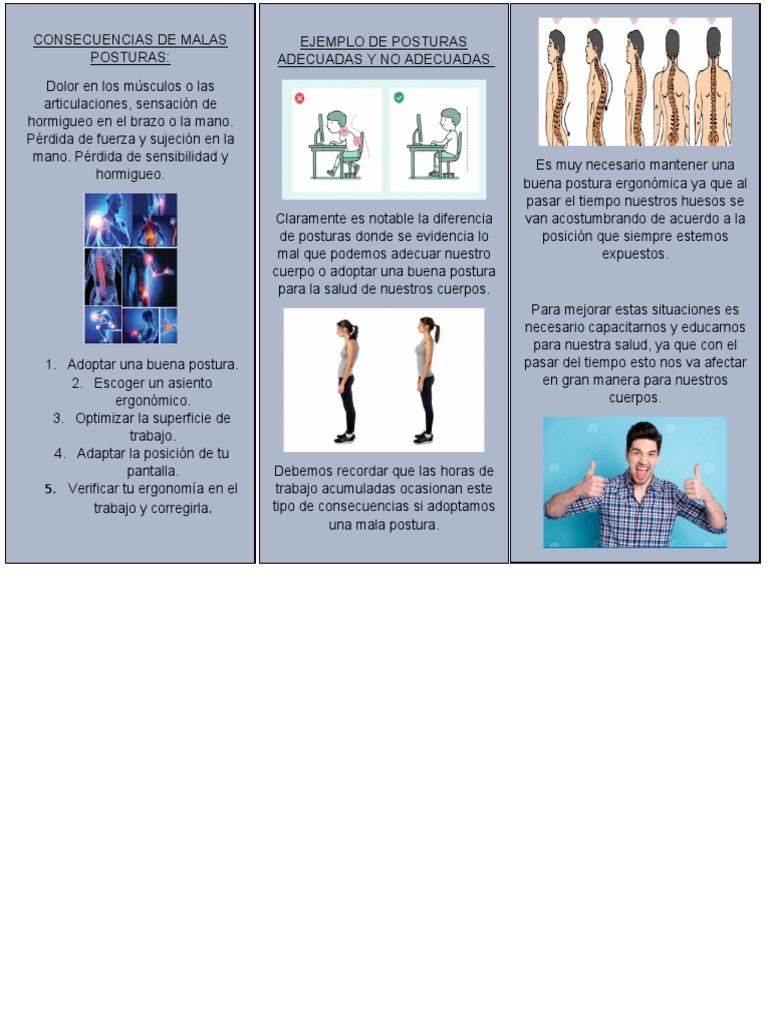 CONSECUENCIAS DE MALAS POSTURAS:

Dolor en los músculos o las articulaciones, sensación de hormigueo en el brazo o la mano. Pérdida de fuerza y sujeción en la mano. Pérdida de sensibilidad y hormigueo.

1. Adoptar una buena postura.
2. Escoger un asiento ergonómico.
3. Optimizar la superficie de trabajo.
4. Adaptar la posición de tu pantalla.
5. Verificar tu ergonomía en el trabajo y corregirla.

EJEMPLO DE POSTURAS ADECUADAS Y NO ADECUADAS

Claramente es notable la diferencia de posturas donde se evidencia lo mal que podemos adecuar nuestro cuerpo o adoptar una buena postura para la salud de nuestros cuerpos.

Debemos recordar que las horas de trabajo acumuladas ocasionan este tipo de consecuencias si adoptamos una mala postura.

Es muy necesario mantener una buena postura ergonómica ya que al pasar el tiempo nuestros huesos se van acostumbrando de acuerdo a la posición que siempre estemos expuestos.

Para mejorar estas situaciones es necesario capacitarnos y educarnos para nuestra salud, ya que con el pasar del tiempo esto nos va afectar en gran manera para nuestros cuerpos.