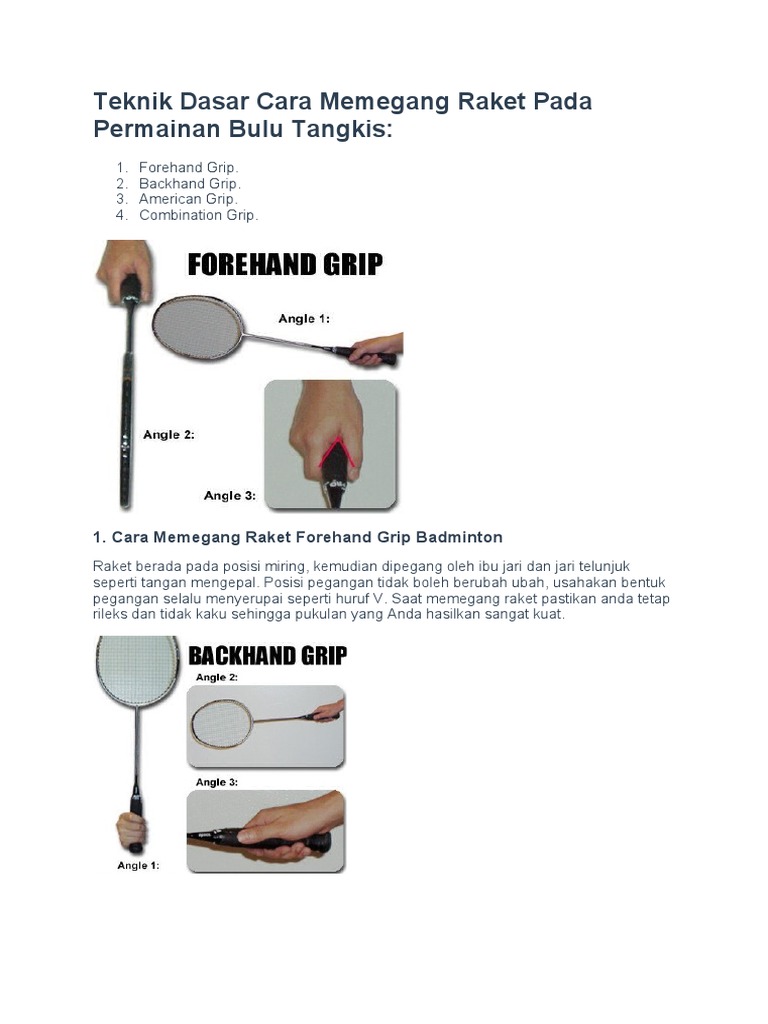 Teknik Dasar Cara Memegang Raket Pada Permainan Bulu Tangkis:

1. Forehand Grip.
2. Backhand Grip.
3. American Grip.
4. Combination Grip.

FOREHAND GRIP

Angle 1:

Angle 2:

Angle 3:

1. Cara Memegang Raket Forehand Grip Badminton

Raket berada pada posisi miring, kemudian dipegang oleh ibu jari dan jari telunjuk seperti tangan mengepal. Posisi pegangan tidak boleh berubah ubah, usahakan bentuk pegangan selalu menyerupai seperti huruf V. Saat memegang raket pastikan anda tetap rileks dan tidak kaku sehingga pukulan yang Anda hasilkan sangat kuat.

BACKHAND GRIP

Angle 2:

Angle 3:

Angle 1: