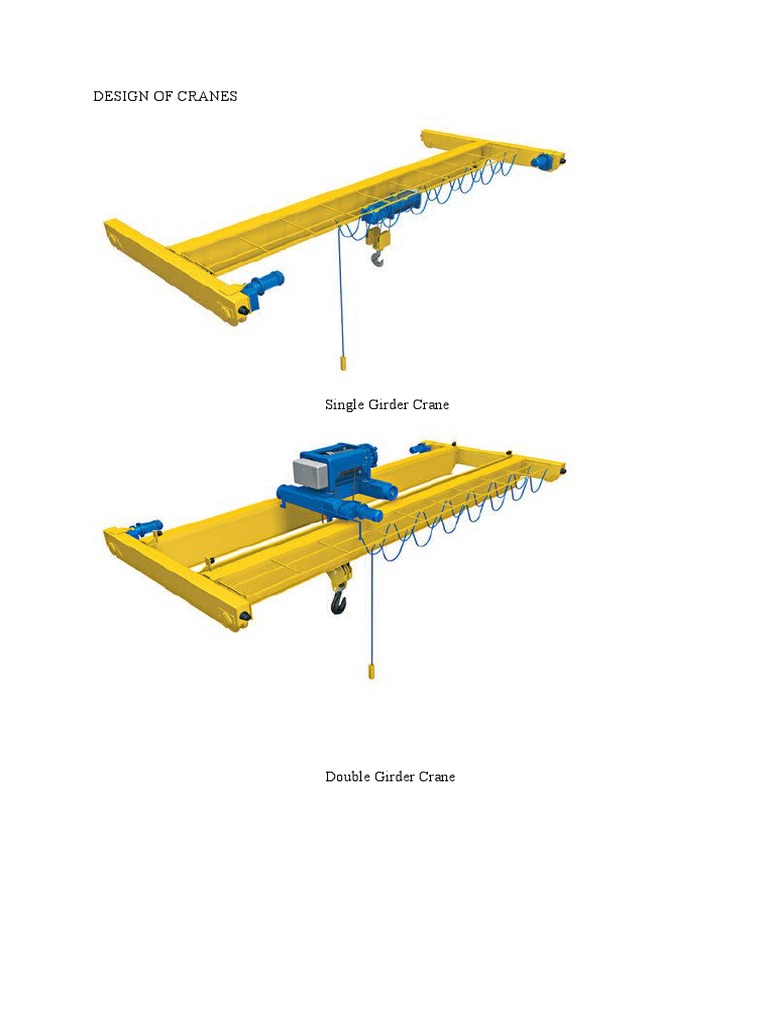 DESIGN OF CRANES

Single Girder Crane

Double Girder Crane