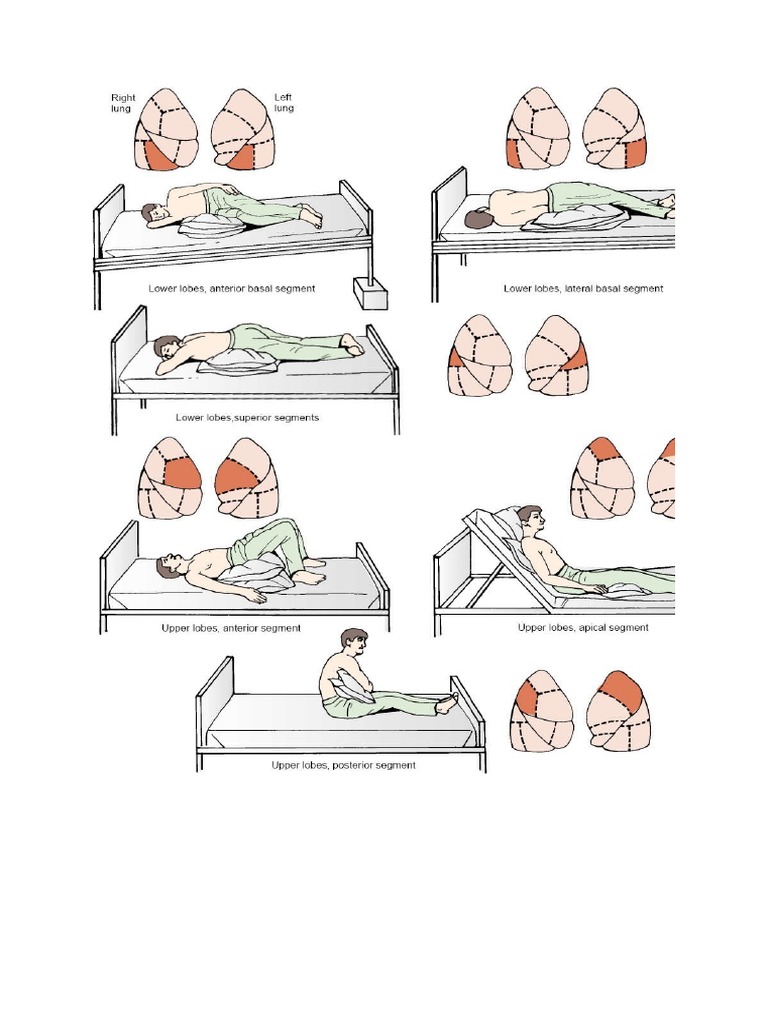 Right lung

Left lung

Lower lobes, anterior basal segment

Lower lobes, lateral basal segment

Lower lobes,superior segments

Upper lobes, anterior segment

Upper lobes, apical segment

Upper lobes, posterior segment