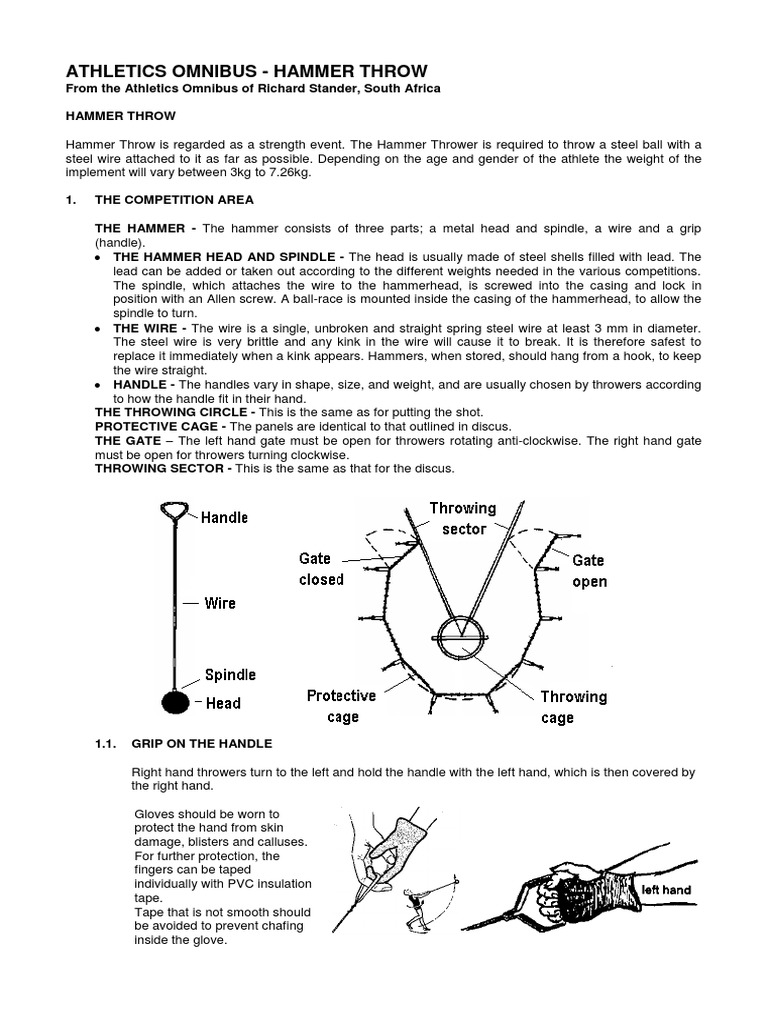 ATHLETICS OMNIBUS - HAMMER THROW

From the Athletics Omnibus of Richard Stander, South Africa

HAMMER THROW

Hammer Throw is regarded as a strength event. The Hammer Thrower is required to throw a steel ball with a steel wire attached to it as far as possible. Depending on the age and gender of the athlete the weight of the implement will vary between 3kg to 7.26kg.

1. THE COMPETITION AREA

THE HAMMER - The hammer consists of three parts; a metal head and spindle, a wire and a grip (handle).

• THE HAMMER HEAD AND SPINDLE - The head is usually made of steel shells filled with lead. The lead can be added or taken out according to the different weights needed in the various competitions. The spindle, which attaches the wire to the hammerhead, is screwed into the casing and lock in position with an Allen screw. A ball-race is mounted inside the casing of the hammerhead, to allow the spindle to turn.

• THE WIRE - The wire is a single, unbroken and straight spring steel wire at least 3 mm in diameter. The steel wire is very brittle and any kink in the wire will cause it to break. It is therefore safest to replace it immediately when a kink appears. Hammers, when stored, should hang from a hook, to keep the wire straight.

• HANDLE - The handles vary in shape, size, and weight, and are usually chosen by throwers according to how the handle fit in their hand.

THE THROWING CIRCLE - This is the same as for putting the shot.
PROTECTIVE CAGE - The panels are identical to that outlined in discus.
THE GATE – The left hand gate must be open for throwers rotating anti-clockwise. The right hand gate must be open for throwers turning clockwise.
THROWING SECTOR - This is the same as that for the discus.

Handle
Wire
Spindle
Head

Throwing sector
Gate closed
Gate open
Protective cage
Throwing cage

1.1. GRIP ON THE HANDLE

Right hand throwers turn to the left and hold the handle with the left hand, which is then covered by the right hand.

Gloves should be worn to protect the hand from skin damage, blisters and calluses. For further protection, the fingers can be taped individually with PVC insulation tape.
Tape that is not smooth should be avoided to prevent chafing inside the glove.

left hand