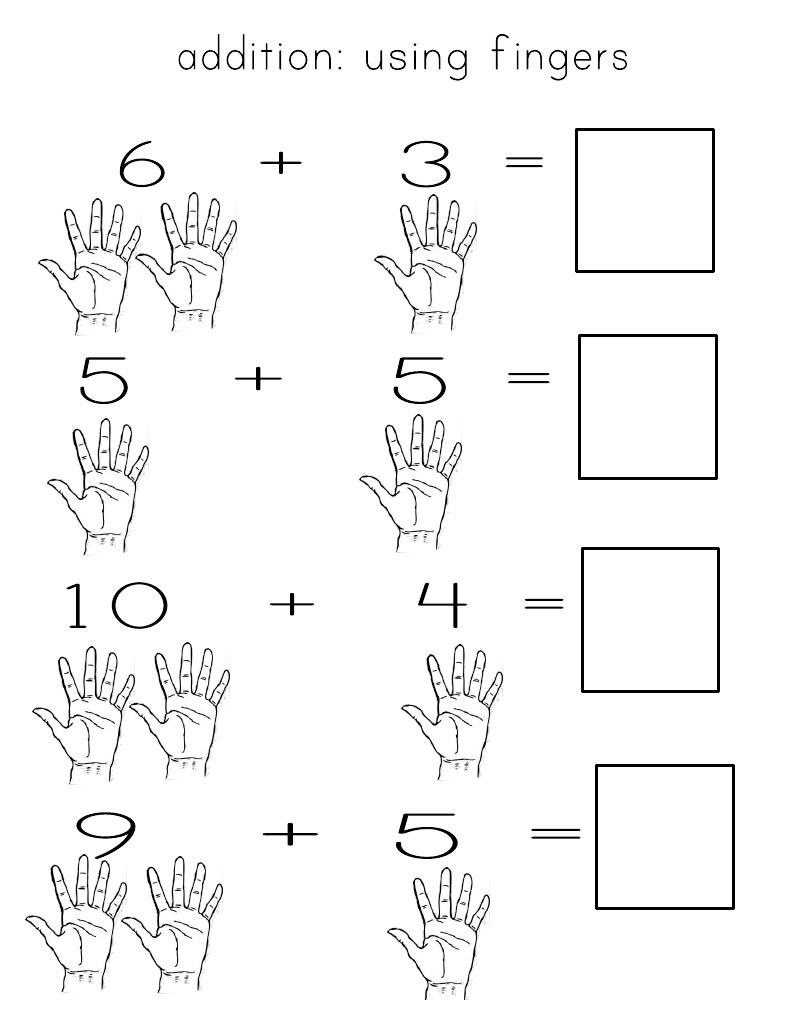 addition: using fingers

$6 + 3 =$

$5 + 5 =$

$10 + 4 =$

$9 + 5 =$