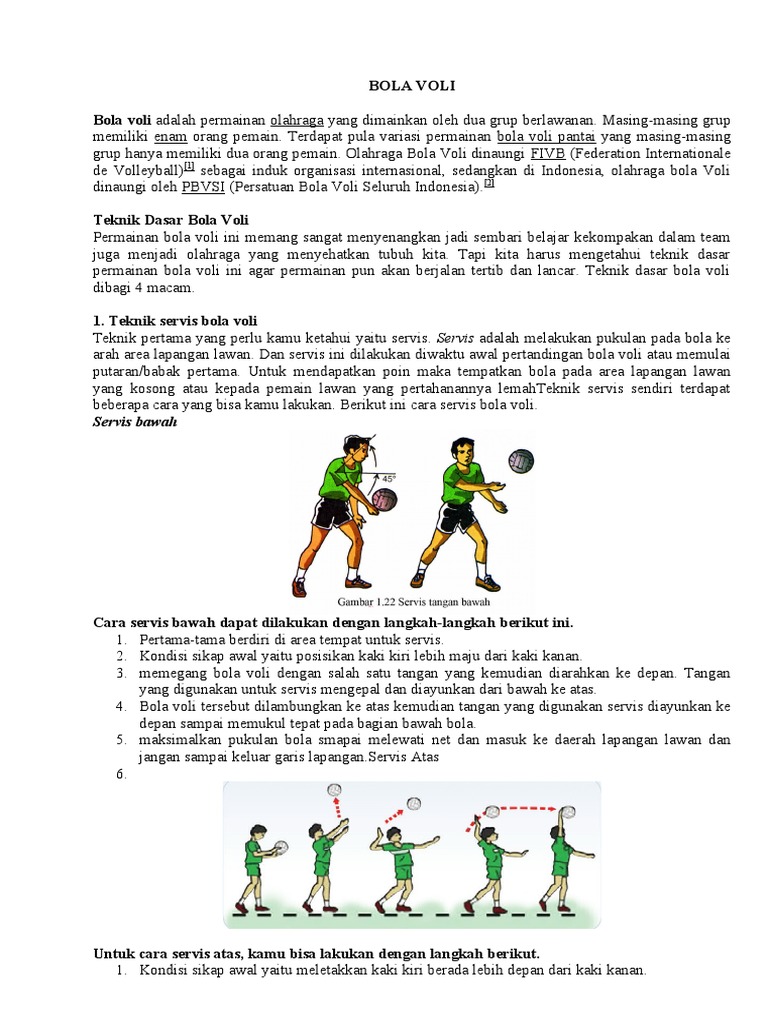 BOLA VOLI

Bola voli adalah permainan olahraga yang dimainkan oleh dua grup berlawanan. Masing-masing grup memiliki enam orang pemain. Terdapat pula variasi permainan bola voli pantai yang masing-masing grup hanya memiliki dua orang pemain. Olahraga Bola Voli dinaungi FIVB (Federation Internationale de Volleyball)[1] sebagai induk organisasi internasional, sedangkan di Indonesia, olahraga bola Voli dinaungi oleh PBVSI (Persatuan Bola Voli Seluruh Indonesia).[2]

Teknik Dasar Bola Voli
Permainan bola voli ini memang sangat menyenangkan jadi sembari belajar kekompakan dalam team juga menjadi olahraga yang menyehatkan tubuh kita. Tapi kita harus mengetahui teknik dasar permainan bola voli ini agar permainan pun akan berjalan tertib dan lancar. Teknik dasar bola voli dibagi 4 macam.

1. Teknik servis bola voli
Teknik pertama yang perlu kamu ketahui yaitu servis. Servis adalah melakukan pukulan pada bola ke arah area lapangan lawan. Dan servis ini dilakukan diwaktu awal pertandingan bola voli atau memulai putaran/babak pertama. Untuk mendapatkan poin maka tempatkan bola pada area lapangan lawan yang kosong atau kepada pemain lawan yang pertahanannya lemahTeknik servis sendiri terdapat beberapa cara yang bisa kamu lakukan. Berikut ini cara servis bola voli.
Servis bawah

45°

Gambar 1.22 Servis tangan bawah

Cara servis bawah dapat dilakukan dengan langkah-langkah berikut ini.
1. Pertama-tama berdiri di area tempat untuk servis.
2. Kondisi sikap awal yaitu posisikan kaki kiri lebih maju dari kaki kanan.
3. memegang bola voli dengan salah satu tangan yang kemudian diarahkan ke depan. Tangan yang digunakan untuk servis mengepal dan diayunkan dari bawah ke atas.
4. Bola voli tersebut dilambungkan ke atas kemudian tangan yang digunakan servis diayunkan ke depan sampai memukul tepat pada bagian bawah bola.
5. maksimalkan pukulan bola smapai melewati net dan masuk ke daerah lapangan lawan dan jangan sampai keluar garis lapangan.Servis Atas
6.

Untuk cara servis atas, kamu bisa lakukan dengan langkah berikut.
1. Kondisi sikap awal yaitu meletakkan kaki kiri berada lebih depan dari kaki kanan.