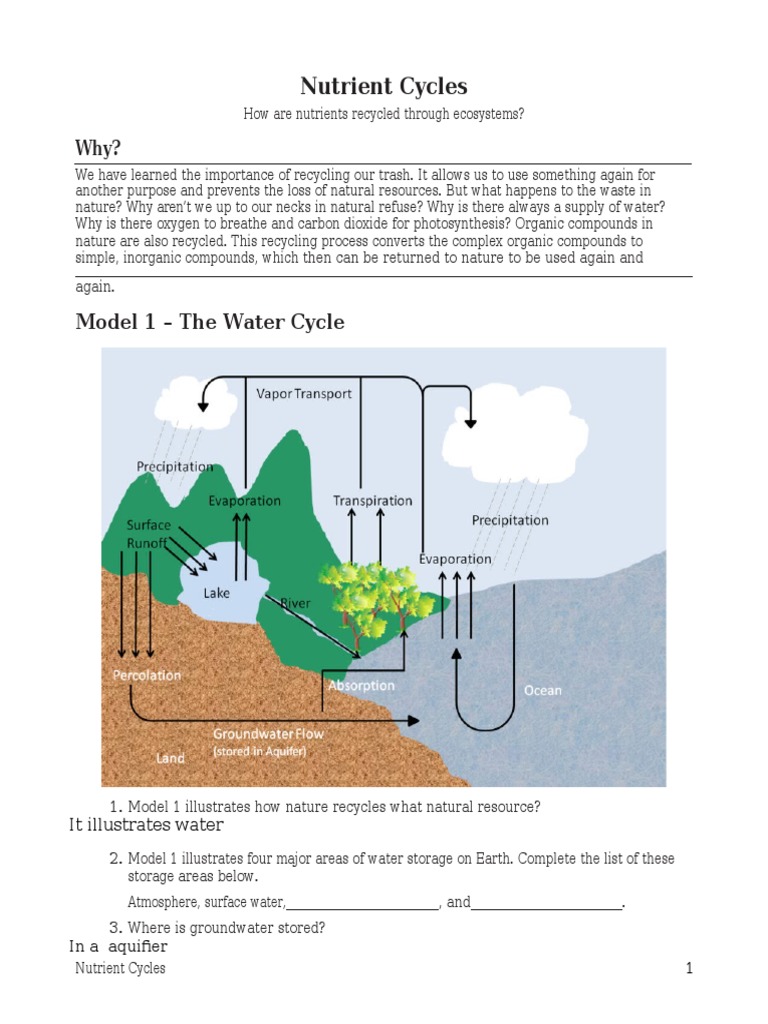 Nutrient Cycles

How are nutrients recycled through ecosystems?

Why?

We have learned the importance of recycling our trash. It allows us to use something again for another purpose and prevents the loss of natural resources. But what happens to the waste in nature? Why aren't we up to our necks in natural refuse? Why is there always a supply of water? Why is there oxygen to breathe and carbon dioxide for photosynthesis? Organic compounds in nature are also recycled. This recycling process converts the complex organic compounds to simple, inorganic compounds, which then can be returned to nature to be used again and again.

Model 1 – The Water Cycle

Vapor Transport
Precipitation
Evaporation
Transpiration
Precipitation
Surface Runoff
Evaporation
Lake
River
Percolation
Absorption
Ocean
Groundwater Flow (stored in Aquifer)
Land

1. Model 1 illustrates how nature recycles what natural resource?
It illustrates water

2. Model 1 illustrates four major areas of water storage on Earth. Complete the list of these storage areas below.
Atmosphere, surface water,____________________, and____________________.

3. Where is groundwater stored?
In a aquifier

Nutrient Cycles

1