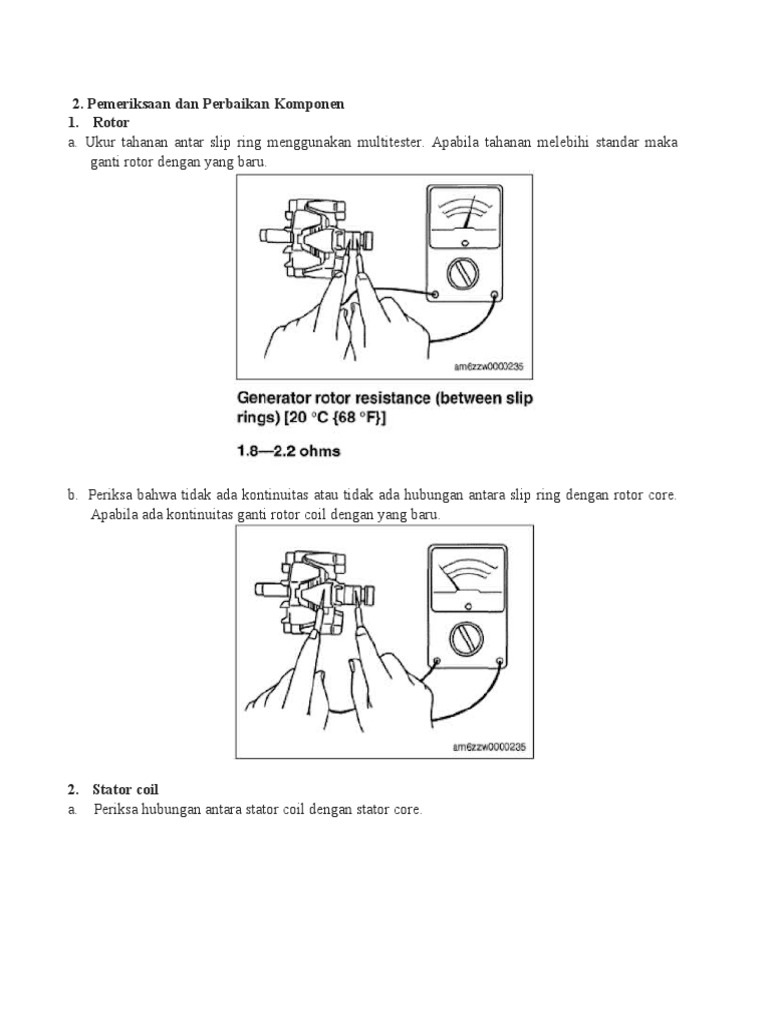 2. Pemeriksaan dan Perbaikan Komponen

1. Rotor

a. Ukur tahanan antar slip ring menggunakan multitester. Apabila tahanan melebihi standar maka ganti rotor dengan yang baru.

am6zzw0000235

Generator rotor resistance (between slip rings) [20 °C {68 °F}]

1.8—2.2 ohms

b. Periksa bahwa tidak ada kontinuitas atau tidak ada hubungan antara slip ring dengan rotor core. Apabila ada kontinuitas ganti rotor coil dengan yang baru.

am6zzw0000235

2. Stator coil

a. Periksa hubungan antara stator coil dengan stator core.