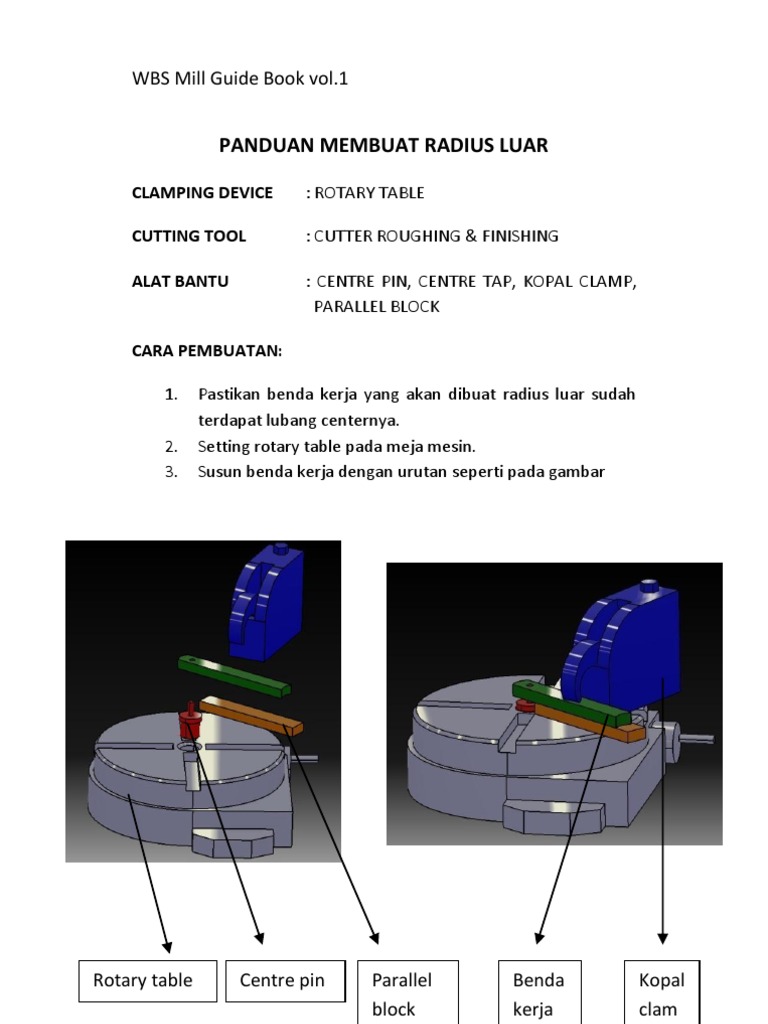 WBS Mill Guide Book vol.1

PANDUAN MEMBUAT RADIUS LUAR

CLAMPING DEVICE : ROTARY TABLE

CUTTING TOOL : CUTTER ROUGHING & FINISHING

ALAT BANTU : CENTRE PIN, CENTRE TAP, KOPAL CLAMP, PARALLEL BLOCK

CARA PEMBUATAN:

1. Pastikan benda kerja yang akan dibuat radius luar sudah terdapat lubang centernya.
2. Setting rotary table pada meja mesin.
3. Susun benda kerja dengan urutan seperti pada gambar

Rotary table

Centre pin

Parallel block

Benda kerja

Kopal clam