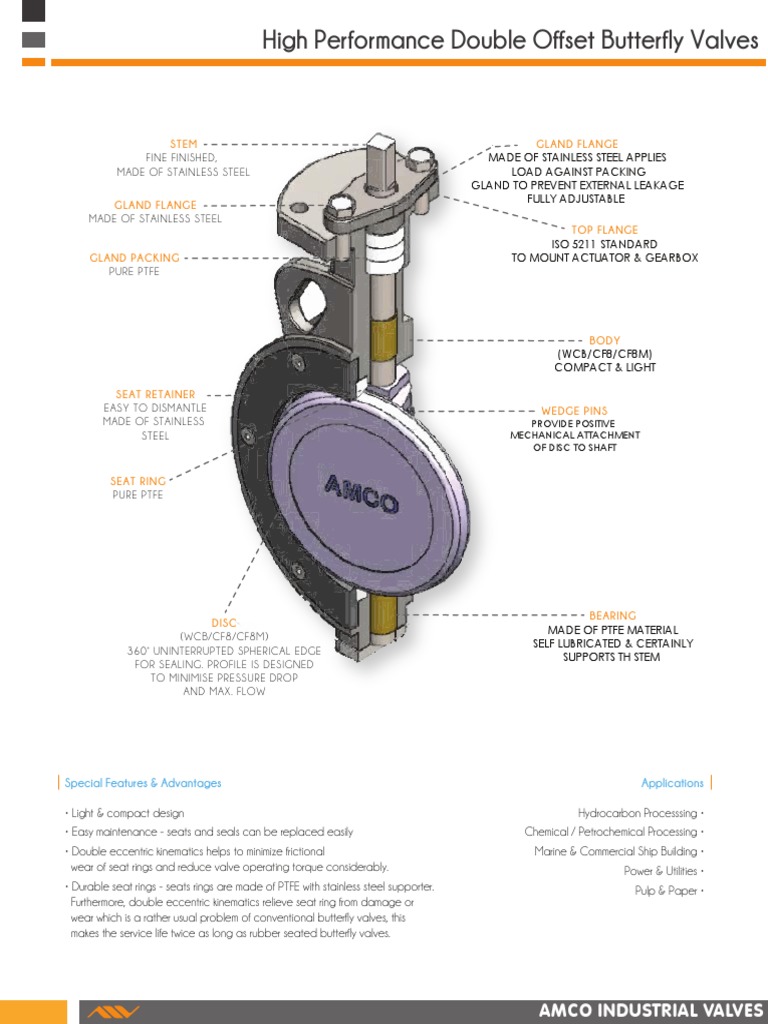 High Performance Double Offset Butterfly Valves

STEM
FINE FINISHED, MADE OF STAINLESS STEEL

GLAND FLANGE
MADE OF STAINLESS STEEL

GLAND PACKING
PURE PTFE

SEAT RETAINER
EASY TO DISMANTLE MADE OF STAINLESS STEEL

SEAT RING
PURE PTFE

DISC
(WCB/CF8/CF8M)
360° UNINTERRUPTED SPHERICAL EDGE FOR SEALING. PROFILE IS DESIGNED TO MINIMISE PRESSURE DROP AND MAX. FLOW

GLAND FLANGE
MADE OF STAINLESS STEEL APPLIES LOAD AGAINST PACKING GLAND TO PREVENT EXTERNAL LEAKAGE FULLY ADJUSTABLE

TOP FLANGE
ISO 5211 STANDARD TO MOUNT ACTUATOR & GEARBOX

BODY
(WCB/CF8/CF8M)
COMPACT & LIGHT

WEDGE PINS
PROVIDE POSITIVE MECHANICAL ATTACHMENT OF DISC TO SHAFT

BEARING
MADE OF PTFE MATERIAL SELF LUBRICATED & CERTAINLY SUPPORTS TH STEM

AMCO

Special Features & Advantages

• Light & compact design
• Easy maintenance - seats and seals can be replaced easily
• Double eccentric kinematics helps to minimize frictional wear of seat rings and reduce valve operating torque considerably.
• Durable seat rings - seats rings are made of PTFE with stainless steel supporter. Furthermore, double eccentric kinematics relieve seat ring from damage or wear which is a rather usual problem of conventional butterfly valves, this makes the service life twice as long as rubber seated butterfly valves.

Applications

Hydrocarbon Processsing •
Chemical / Petrochemical Processing •
Marine & Commercial Ship Building •
Power & Utilities •
Pulp & Paper •

AMCO INDUSTRIAL VALVES